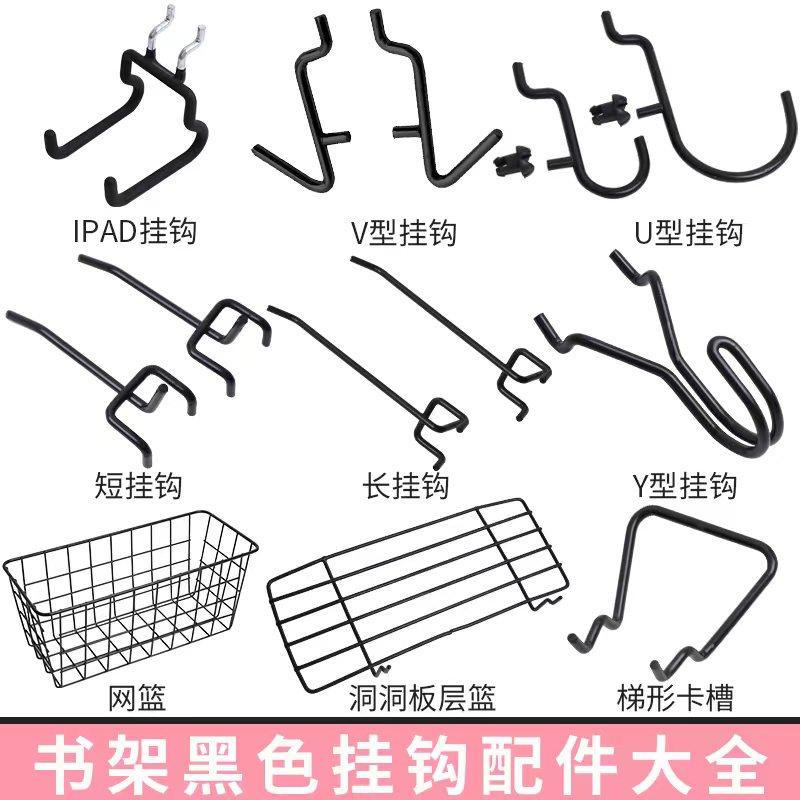 IPAD挂钩

V型挂钩

U型挂钩

短挂钩

长挂钩

Y型挂钩

网篮

洞洞板层篮

梯形卡槽

书架黑色挂钩配件大全