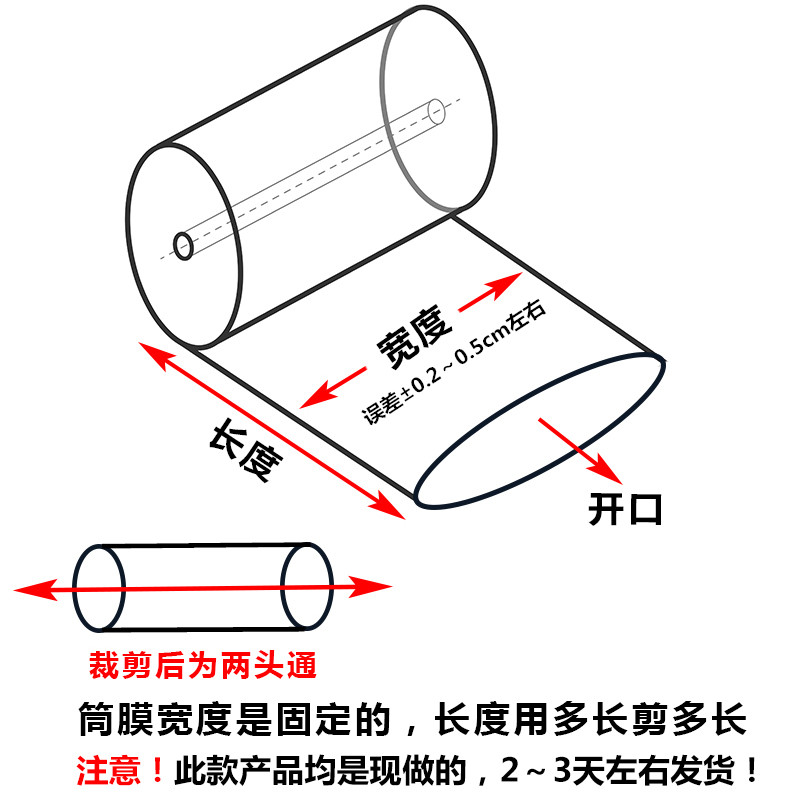 宽度
误差±0.2～0.5cm左右
长度
开口
裁剪后为两头通
筒膜宽度是固定的，长度用多长剪多长
注意！此款产品均是现做的，2～3天左右发货！