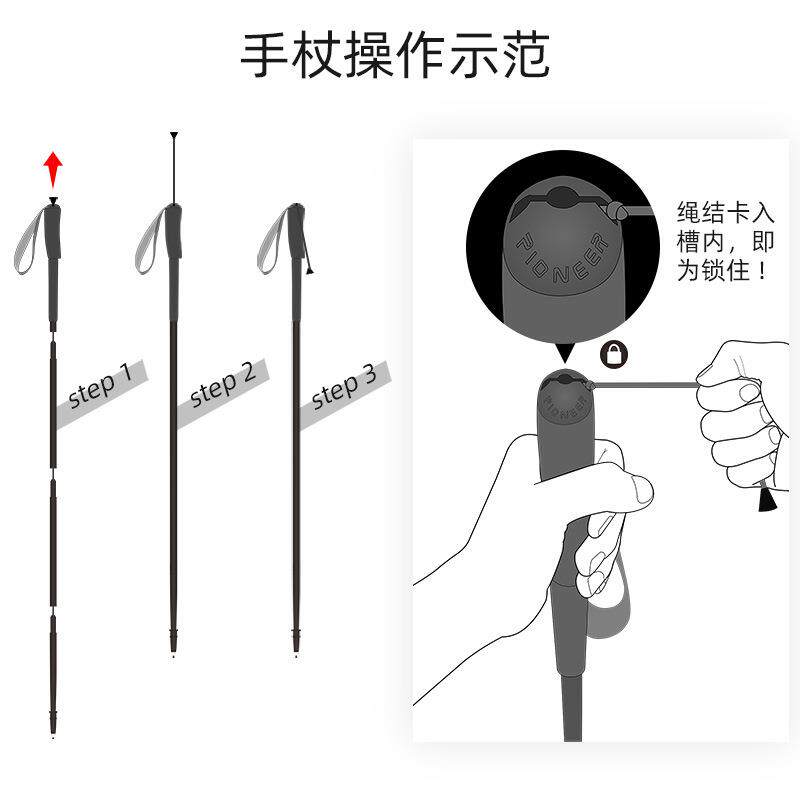 手杖操作示范

step 1

step 2

step 3

PIONEER

绳结卡入槽内，即为锁住！

PIONEER