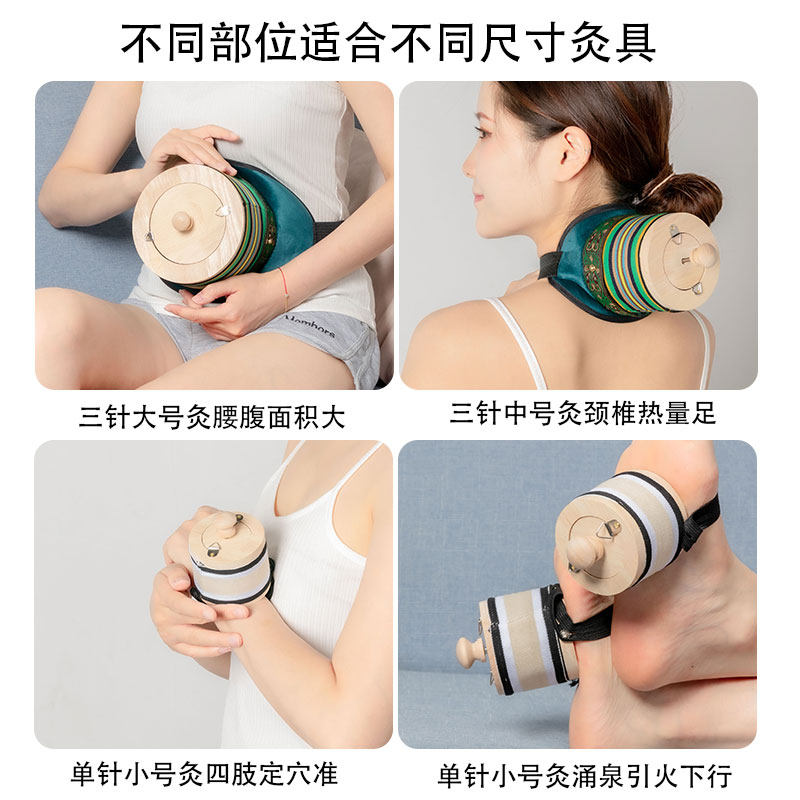 不同部位适合不同尺寸灸具

Members

三针大号灸腰腹面积大

三针中号灸颈椎热量足

单针小号灸四肢定穴准

单针小号灸涌泉引火下行