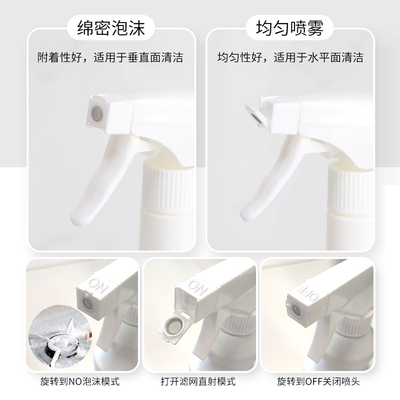 绵密泡沫

附着性好，适用于垂直面清洁

均匀喷雾

均匀性好，适用于水平面清洁

ON

ON

OFF

旋转到NO泡沫模式

打开滤网直射模式

旋转到OFF关闭喷头