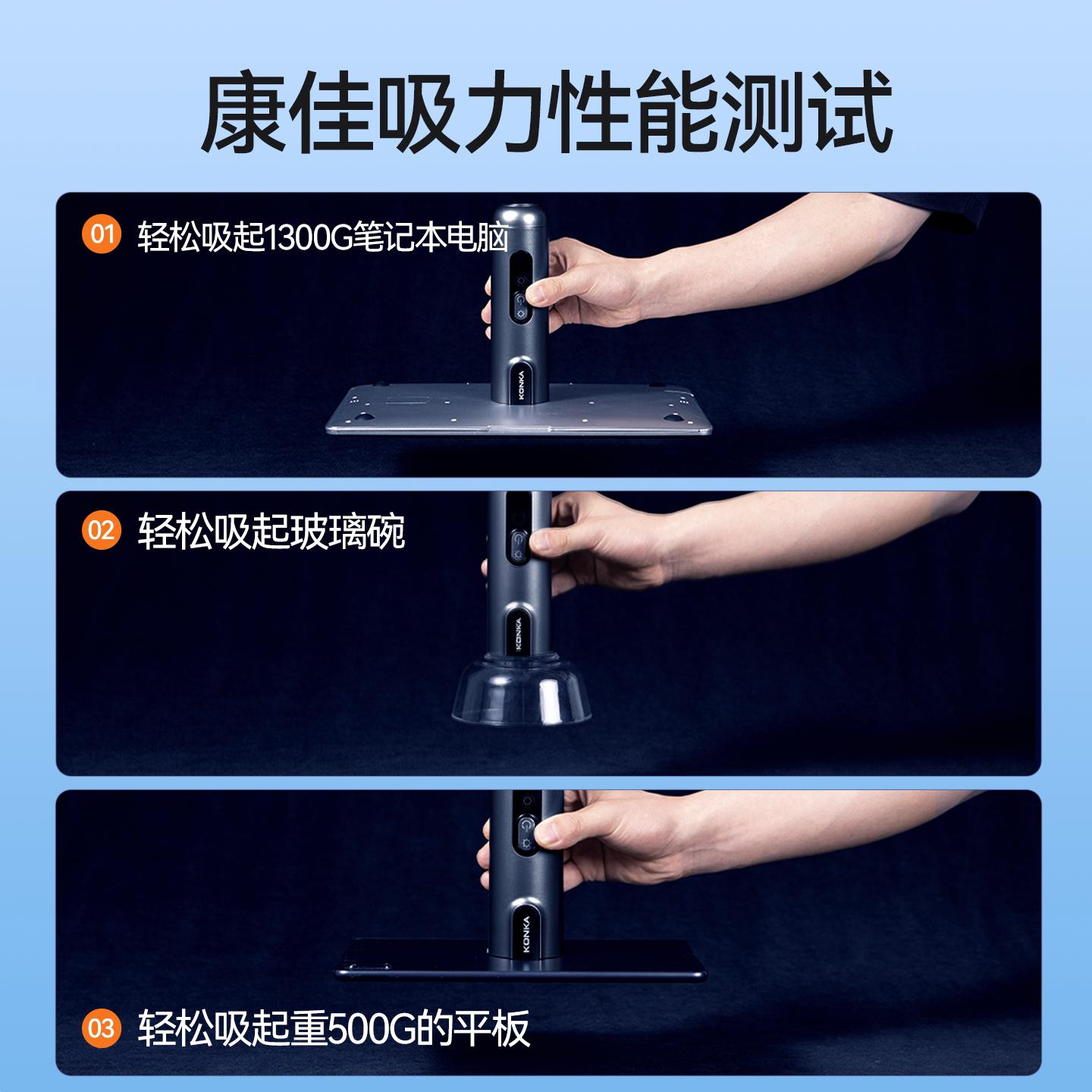 康佳吸力性能测试

01 轻松吸起1300G笔记本电脑

KONKA

02 轻松吸起玻璃碗

KONKA

KONKA

03 轻松吸起重500G的平板