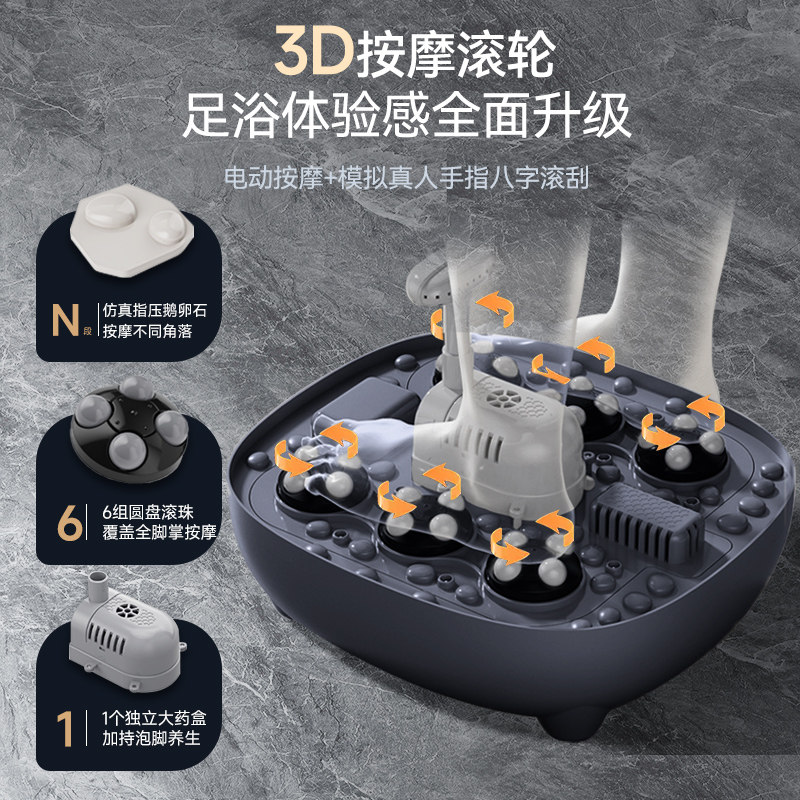 3D按摩滚轮
足浴体验感全面升级

电动按摩+模拟真人手指八字滚刮

N段 仿真指压鹅卵石
按摩不同角落

6 6组圆盘滚珠
覆盖全脚掌按摩

1 1个独立大药盒
加持泡脚养生