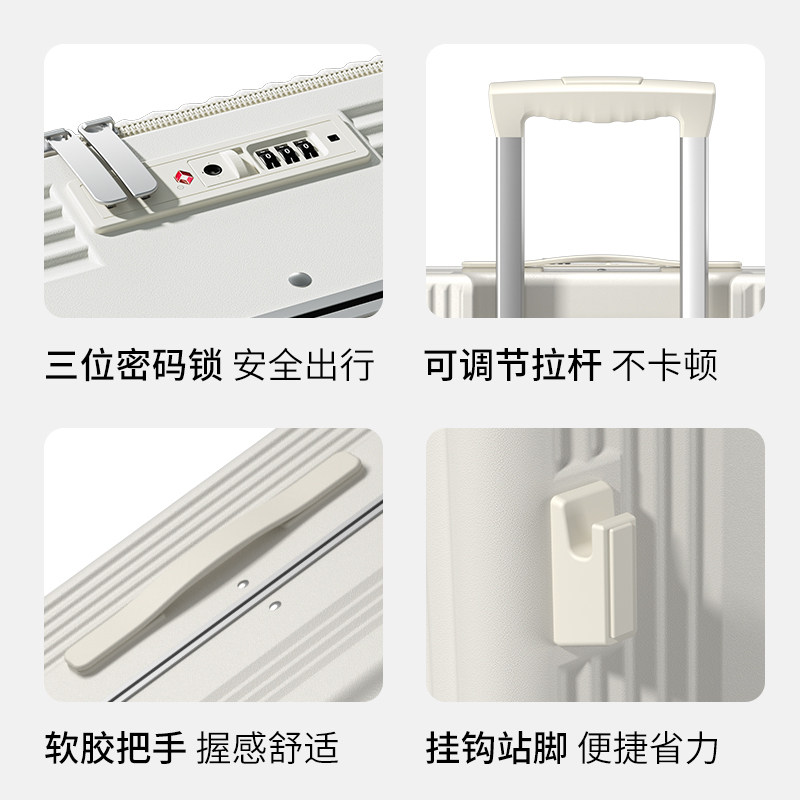 三位密码锁 安全出行

可调节拉杆 不卡顿

软胶把手 握感舒适

挂钩站脚 便捷省力