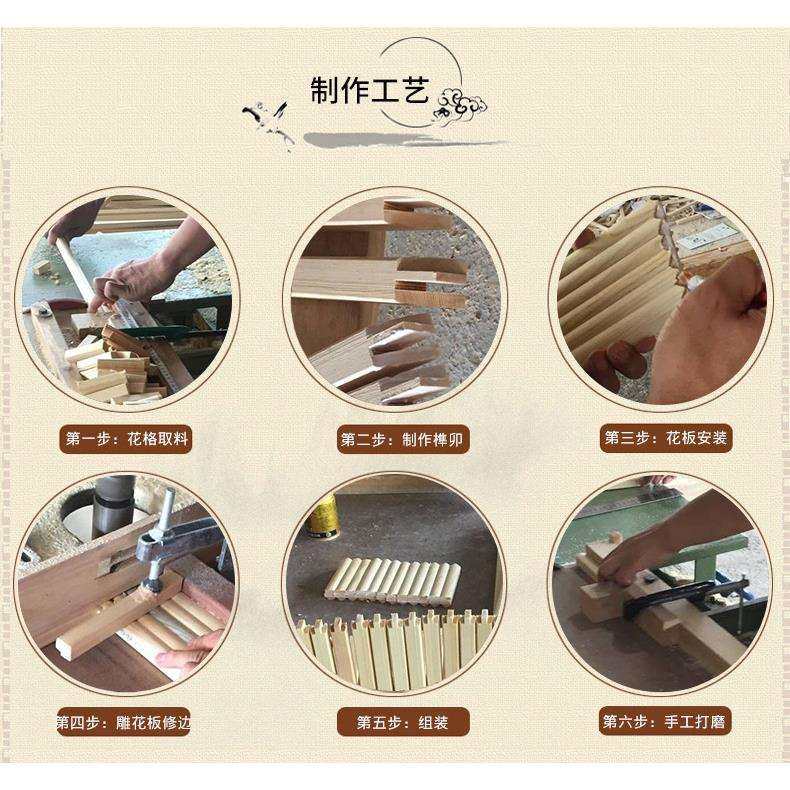 制作工艺

第一步：花格取料

第二步：制作榫卯

第三步：花板安装

第四步：雕花板修边

第五步：组装

第六步：手工打磨