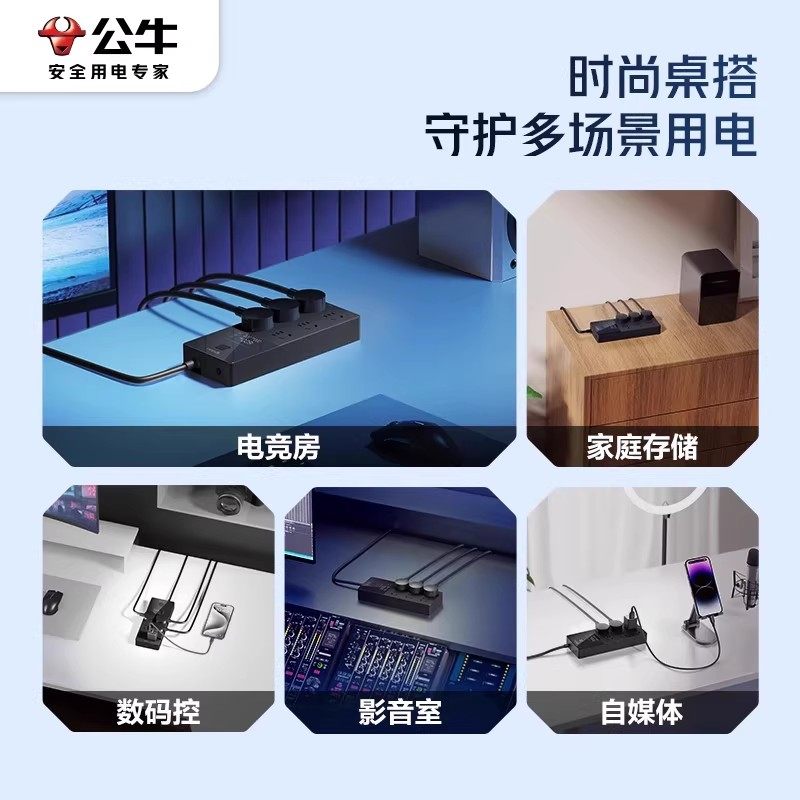 公牛
安全用电专家

时尚桌搭
守护多场景用电

电竞房

家庭存储

数码控

影音室

自媒体