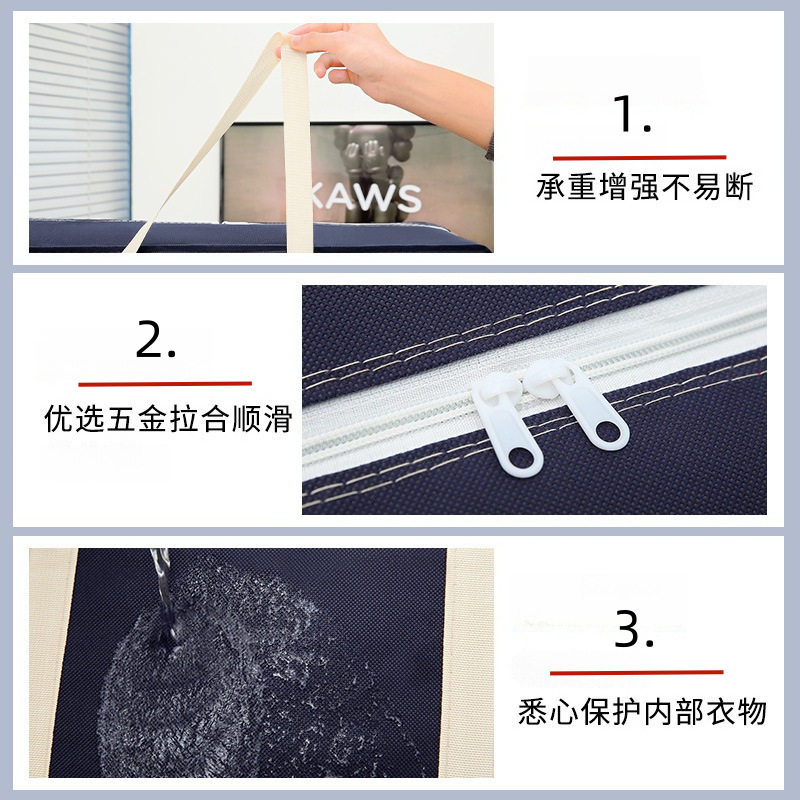 KAWS

1.

承重增强不易断

2.

优选五金拉合顺滑

3.

悉心保护内部衣物