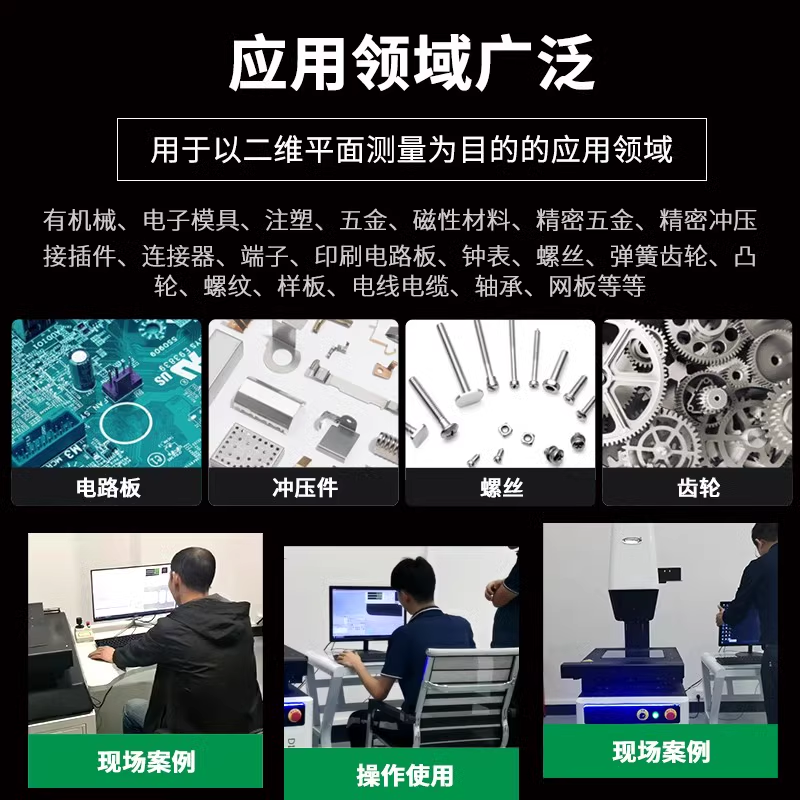 应用领域广泛

用于以二维平面测量为目的的应用领域

有机械、电子模具、注塑、五金、磁性材料、精密五金、精密冲压接插件、连接器、端子、印刷电路板、钟表、螺丝、弹簧齿轮、凸轮、螺纹、样板、电线电缆、轴承、网板等等

电路板

冲压件

螺丝

齿轮

现场案例

操作使用

现场案例