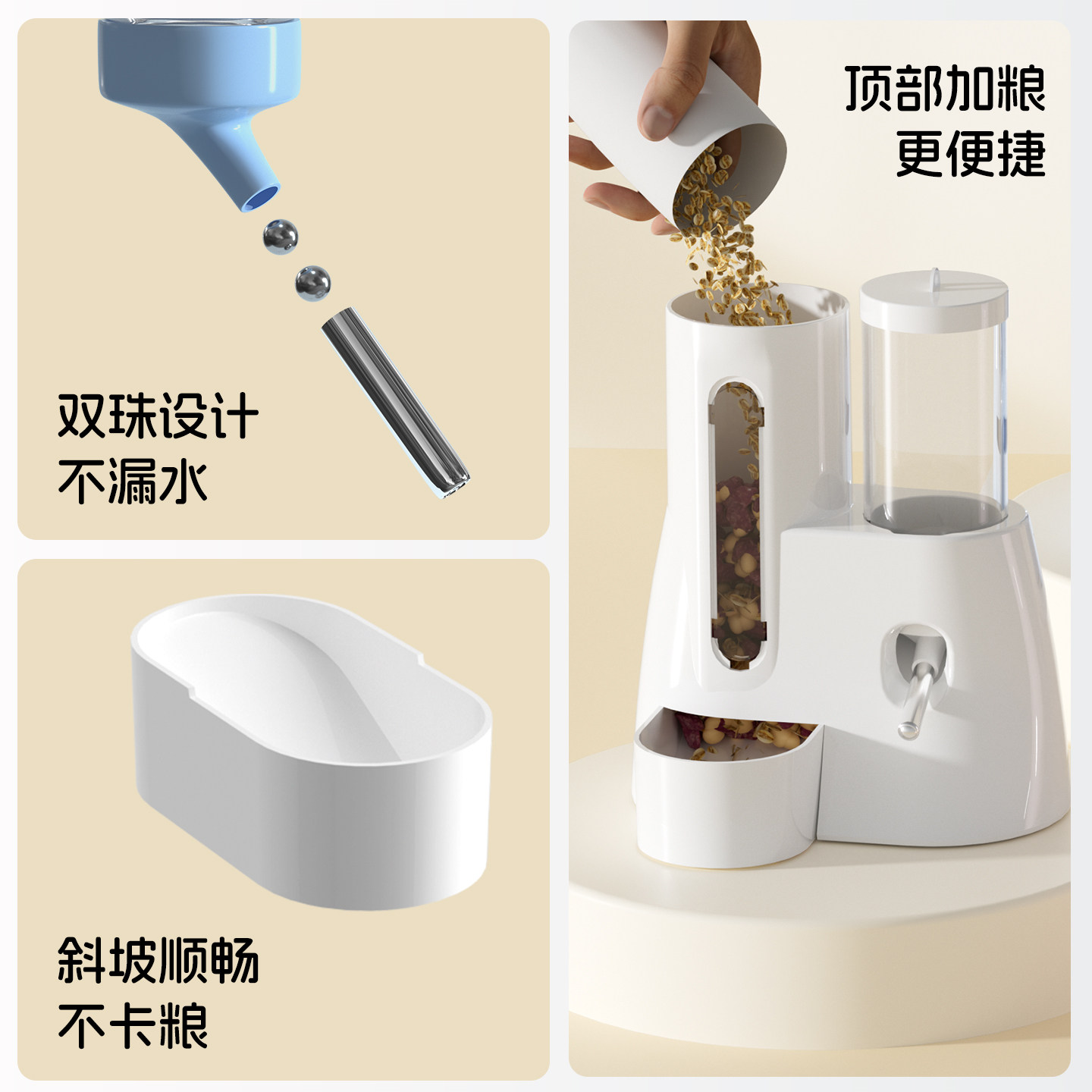 双珠设计
不漏水

斜坡顺畅
不卡粮

顶部加粮
更便捷