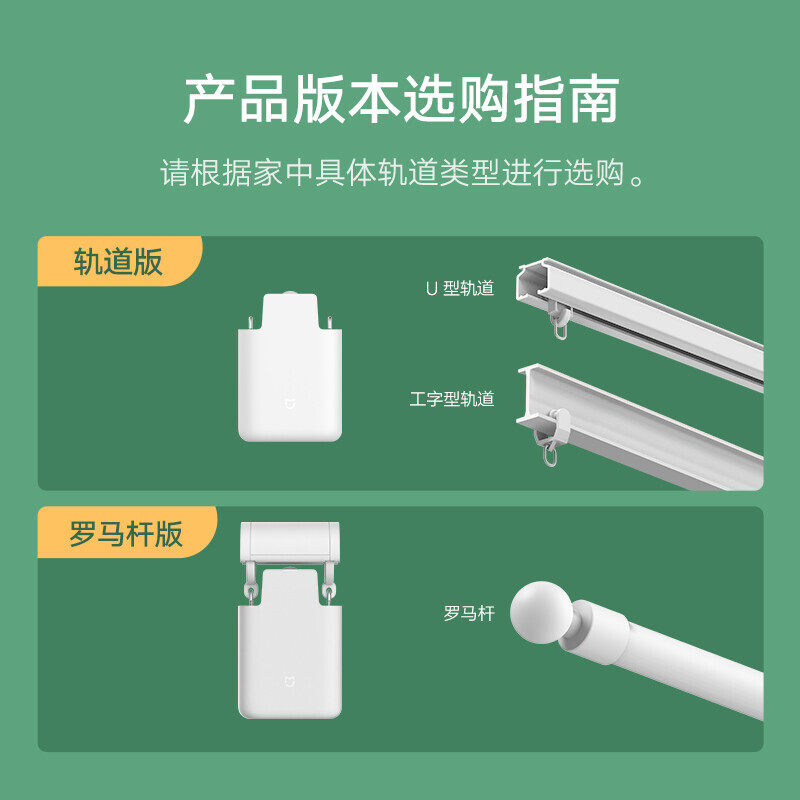 产品版本选购指南

请根据家中具体轨道类型进行选购。

轨道版

U 型轨道

工字型轨道

罗马杆版

罗马杆