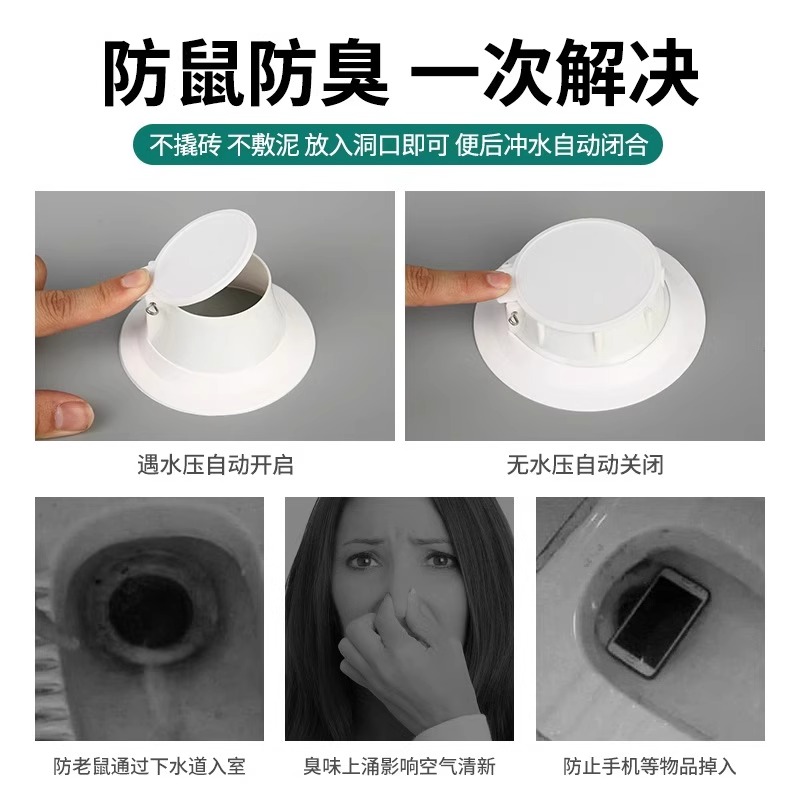 防鼠防臭 一次解决

不撬砖 不敷泥 放入洞口即可 便后冲水自动闭合

遇水压自动开启

无水压自动关闭

防老鼠通过下水道入室

臭味上涌影响空气清新

防止手机等物品掉入