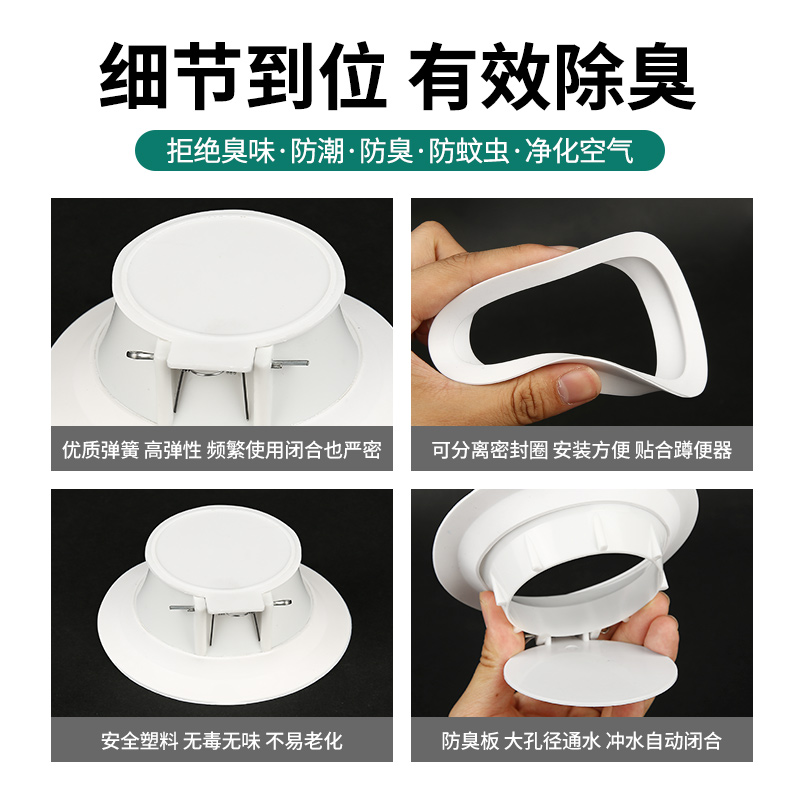 细节到位 有效除臭

拒绝臭味·防潮·防臭·防蚊虫·净化空气

优质弹簧 高弹性 频繁使用闭合也严密

可分离密封圈 安装方便 贴合蹲便器

安全塑料 无毒无味 不易老化

防臭板 大孔径通水 冲水自动闭合