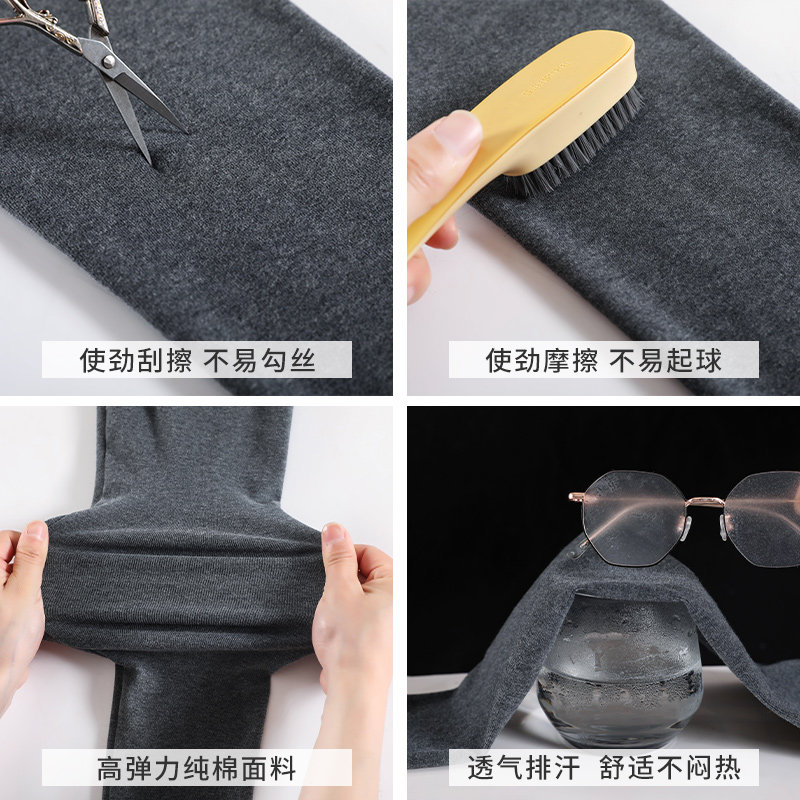 使劲刮擦 不易勾丝

使劲摩擦 不易起球

高弹力纯棉面料

透气排汗 舒适不闷热