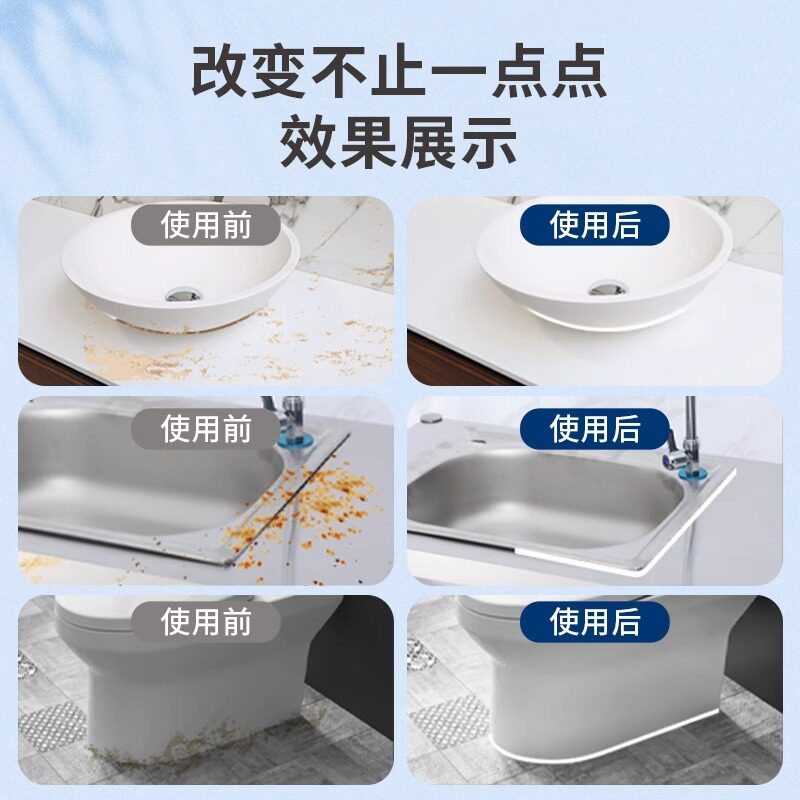 改变不止一点点
效果展示

使用前

使用后

使用前

使用后

使用前

使用后