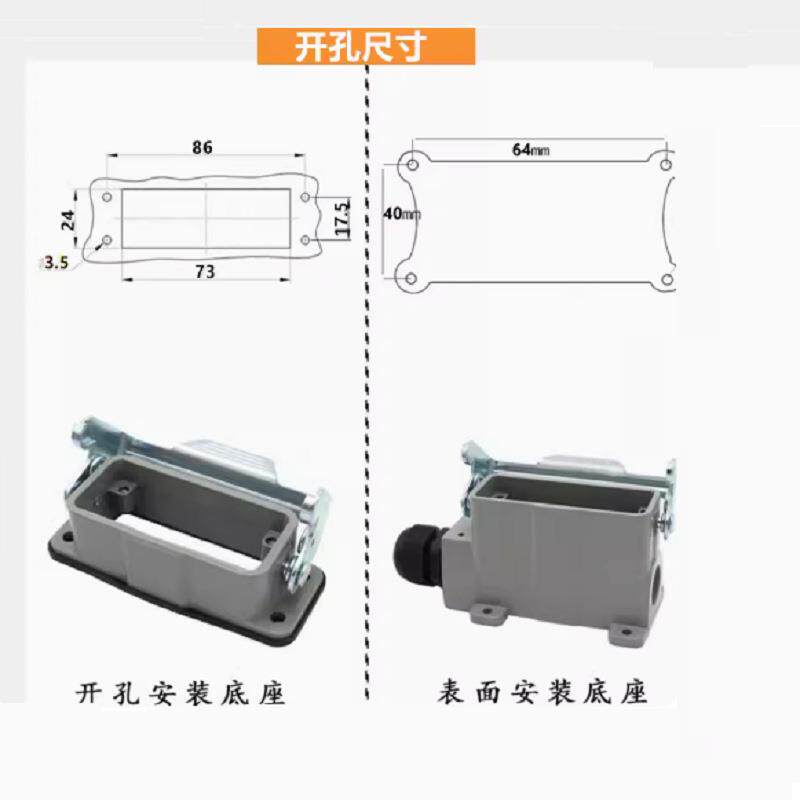 开孔尺寸

86

24

17.5

3.5

73

64mm

40mm

开孔安装底座

表面安装底座