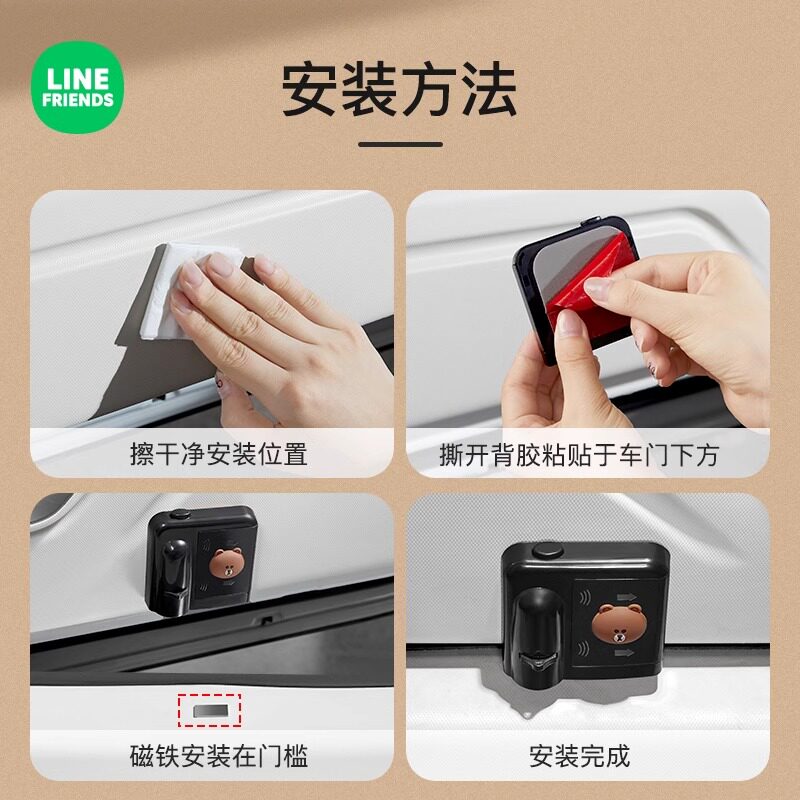 LINE FRIENDS

安装方法

擦干净安装位置

撕开背胶粘贴于车门下方

磁铁安装在门槛

安装完成