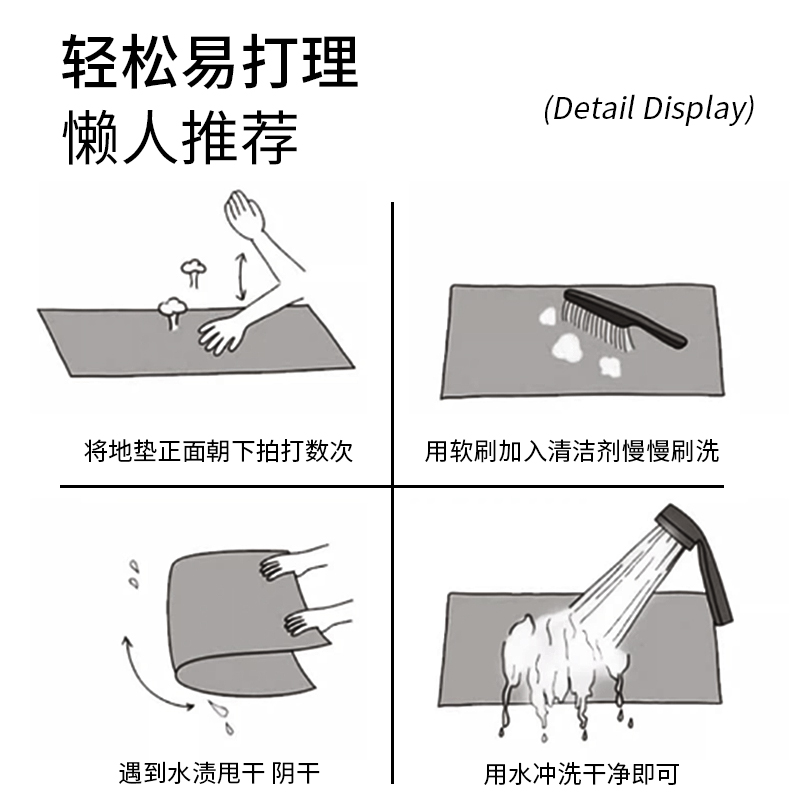 轻松易打理
懒人推荐

(Detail Display)

将地垫正面朝下拍打数次

用软刷加入清洁剂慢慢刷洗

遇到水渍甩干 阴干

用水冲洗干净即可