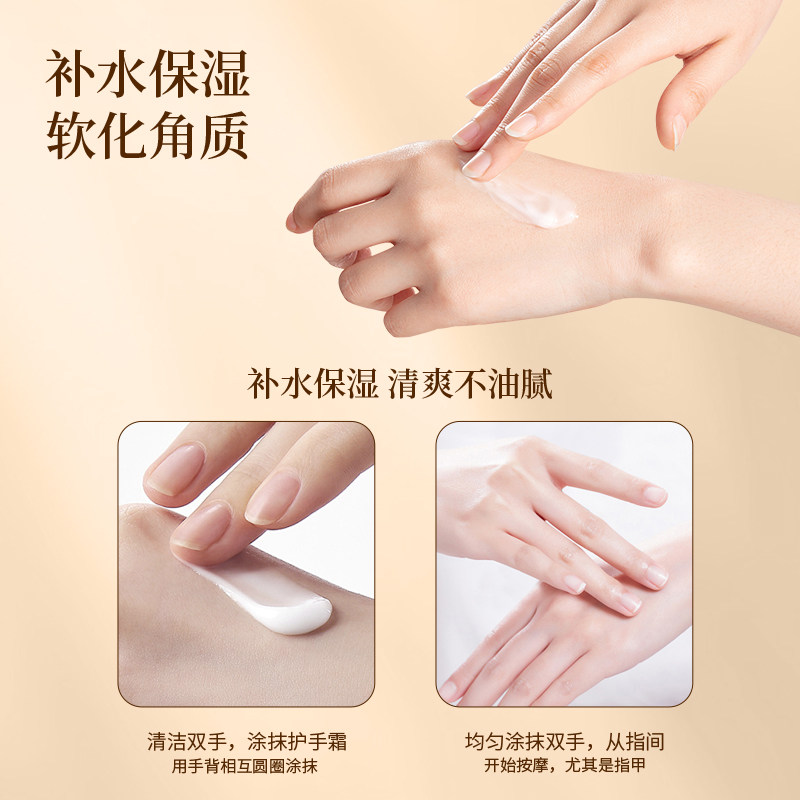 补水保湿
软化角质

补水保湿 清爽不油腻

清洁双手，涂抹护手霜
用手背相互圆圈涂抹

均匀涂抹双手，从指间
开始按摩，尤其是指甲