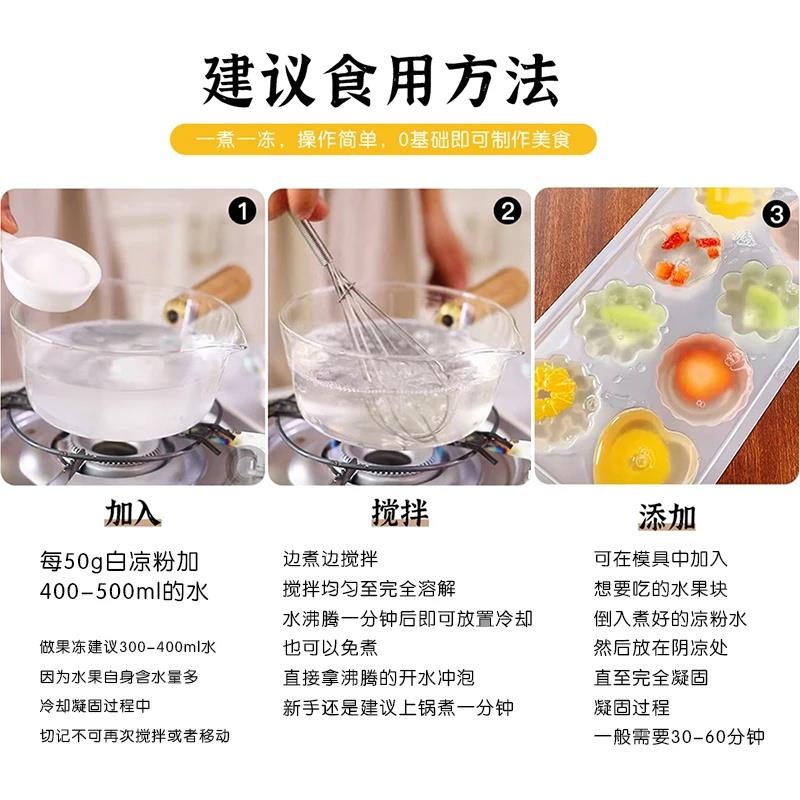 建议食用方法

一煮一冻，操作简单，0基础即可制作美食

1

2

3

加入

每50g白凉粉加
400-500ml的水

做果冻建议300-400ml水
因为水果自身含水量多
冷却凝固过程中
切记不可再次搅拌或者移动

搅拌

边煮边搅拌
搅拌均匀至完全溶解
水沸腾一分钟后即可放置冷却
也可以免煮
直接拿沸腾的开水冲泡
新手还是建议上锅煮一分钟

添加

可在模具中加入
想要吃的水果块
倒入煮好的凉粉水
然后放在阴凉处
直至完全凝固
凝固过程
一般需要30-60分钟