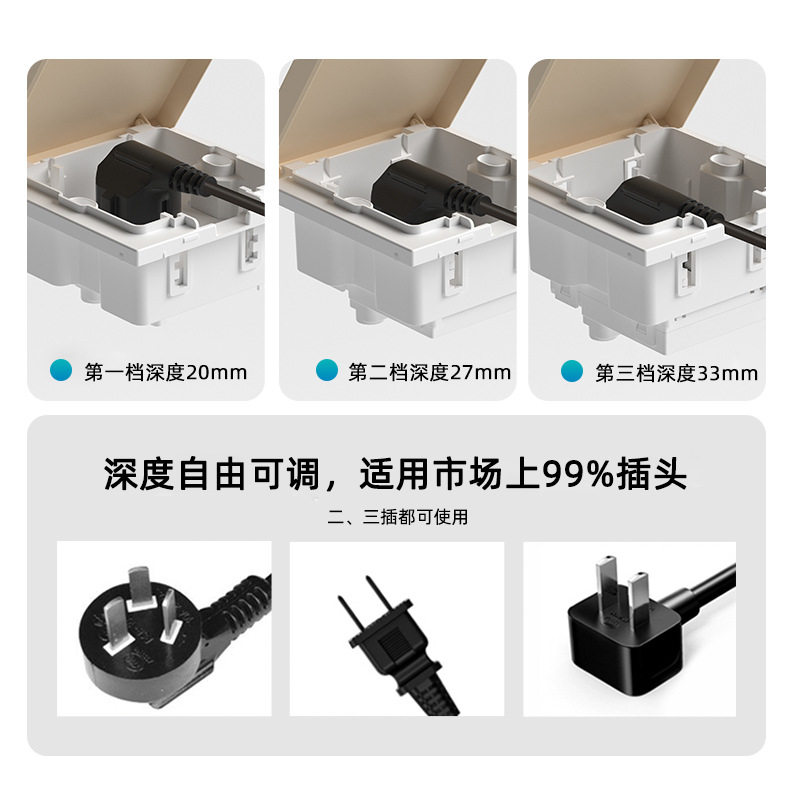 第一档深度20mm

第二档深度27mm

第三档深度33mm

深度自由可调，适用市场上99%插头

二、三插都可使用