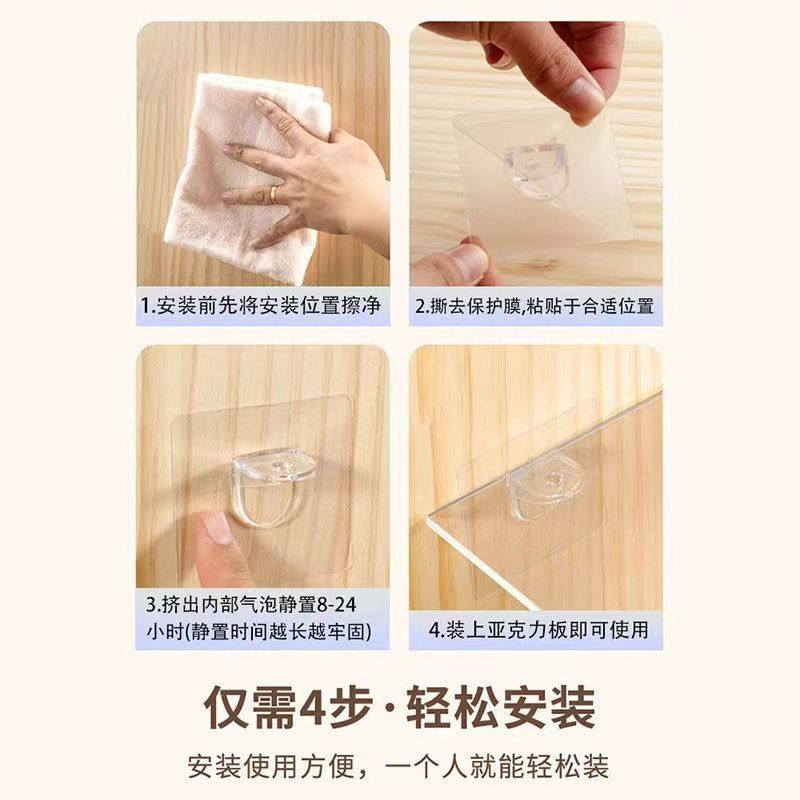 1.安装前先将安装位置擦净

2.撕去保护膜,粘贴于合适位置

3.挤出内部气泡静置8-24小时(静置时间越长越牢固)

4.装上亚克力板即可使用

仅需4步·轻松安装

安装使用方便，一个人就能轻松装