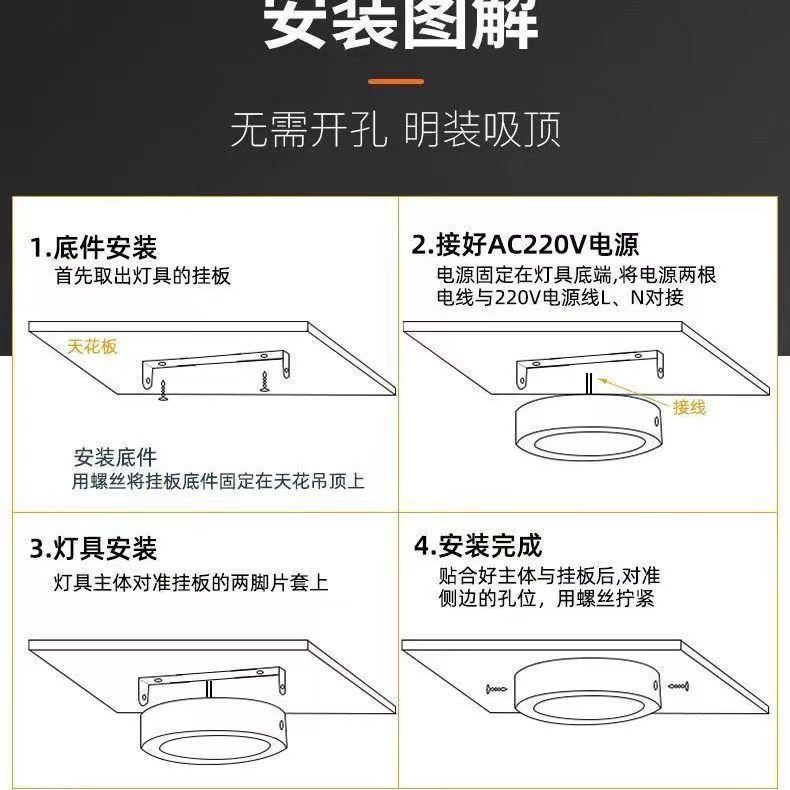 安装图解

无需开孔 明装吸顶

1.底件安装
首先取出灯具的挂板

天花板

安装底件
用螺丝将挂板底件固定在天花吊顶上

2.接好AC220V电源
电源固定在灯具底端,将电源两根电线与220V电源线L、N对接

接线

3.灯具安装
灯具主体对准挂板的两脚片套上

4.安装完成
贴合好主体与挂板后,对准侧边的孔位,用螺丝拧紧