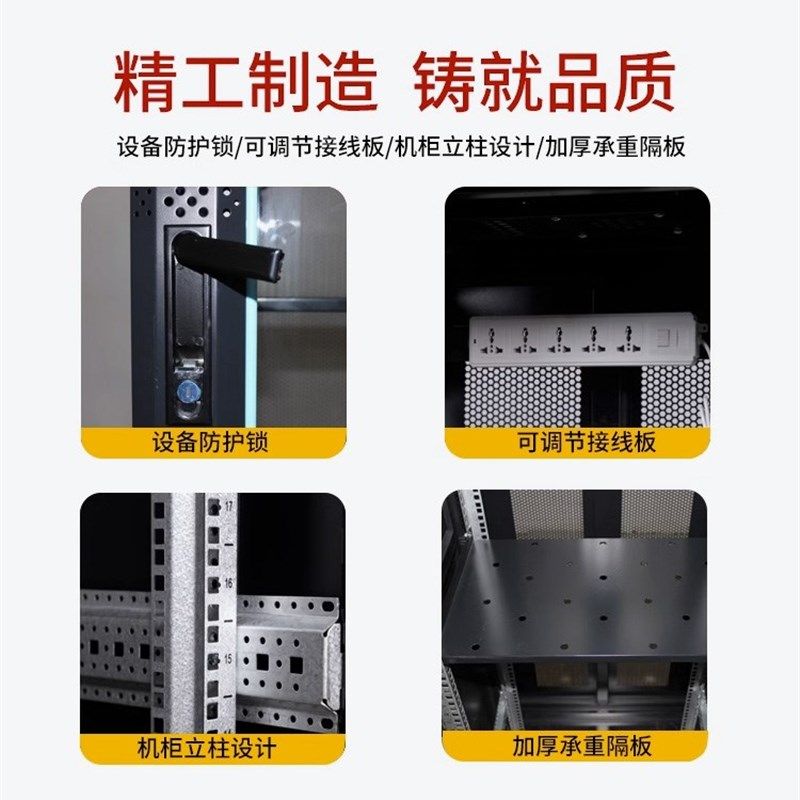 精工制造 铸就品质

设备防护锁/可调节接线板/机柜立柱设计/加厚承重隔板

设备防护锁

可调节接线板

17

16

15

机柜立柱设计

加厚承重隔板