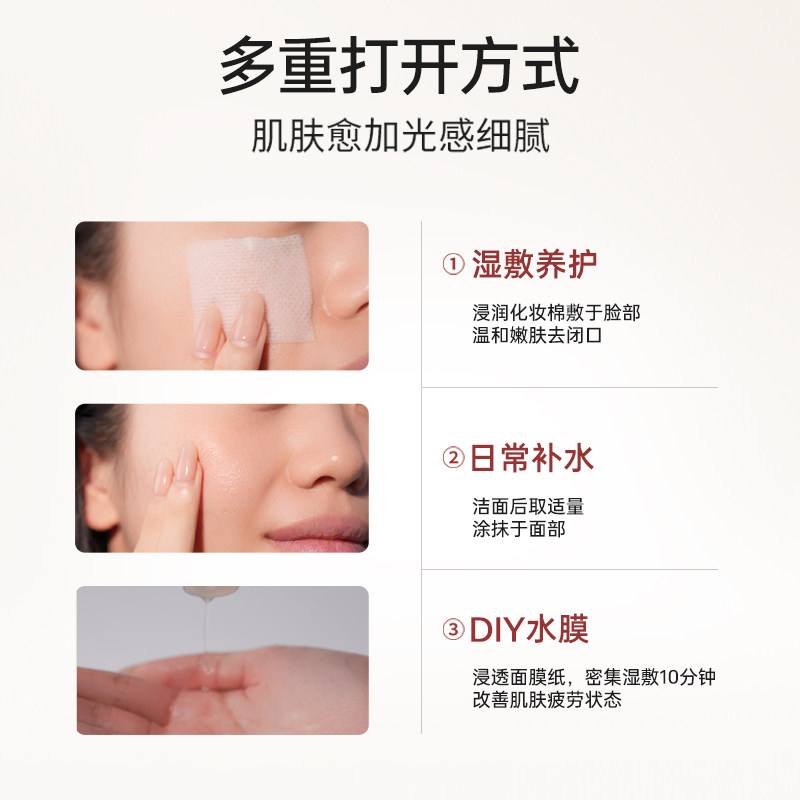 多重打开方式

肌肤愈加光感细腻

① 湿敷养护

浸润化妆棉敷于脸部
温和嫩肤去闭口

② 日常补水

洁面后取适量
涂抹于面部

③ DIY水膜

浸透面膜纸，密集湿敷10分钟
改善肌肤疲劳状态