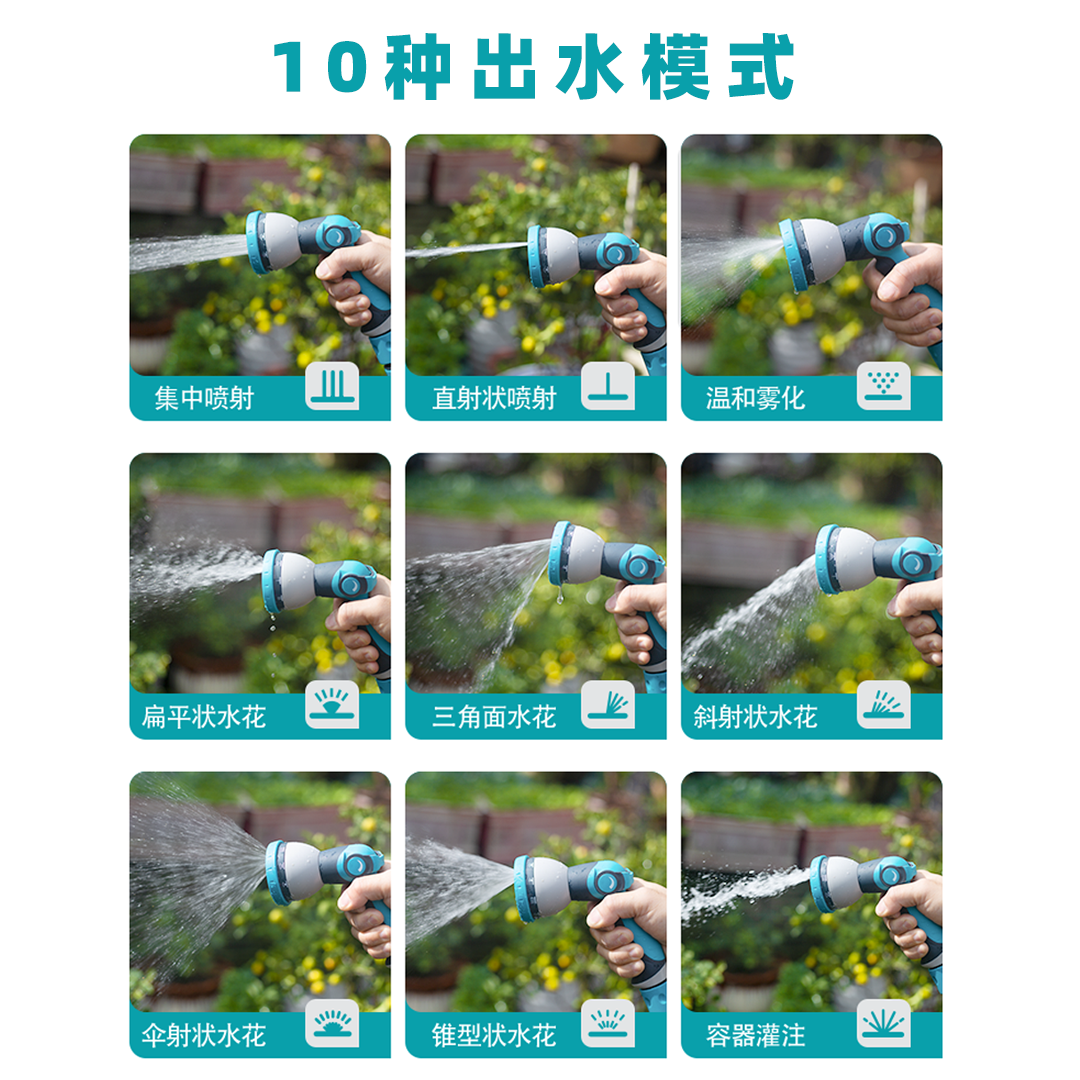 10种出水模式

集中喷射

直射状喷射

温和雾化

扁平状水花

三角面水花

斜射状水花

伞射状水花

锥型状水花

容器灌注