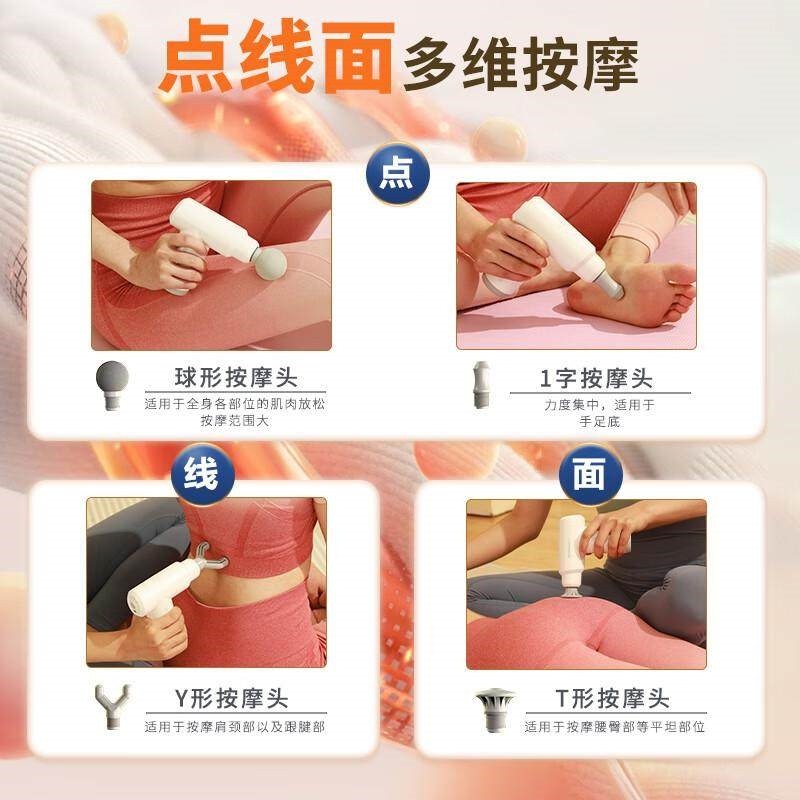 点线面多维按摩

点

球形按摩头
适用于全身各部位的肌肉放松
按摩范围大

1字按摩头
力度集中，适用于
手足底

线

Y形按摩头
适用于按摩肩颈部以及跟腱部

面

T形按摩头
适用于按摩腰臀部等平坦部位