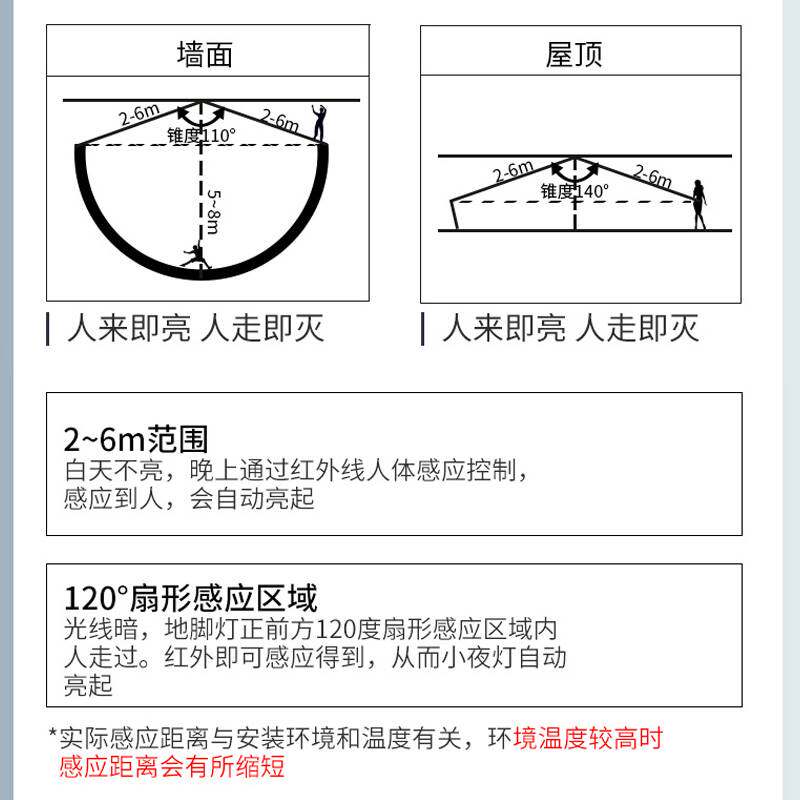 墙面

2-6m
2-6m
锥度110°
5~8m

人来即亮 人走即灭

屋顶

2-6m
2-6m
锥度140°

人来即亮 人走即灭

2~6m范围
白天不亮，晚上通过红外线人体感应控制，感应到人，会自动亮起

120°扇形感应区域
光线暗，地脚灯正前方120度扇形感应区域内人走过。红外即可感应得到，从而小夜灯自动亮起

*实际感应距离与安装环境和温度有关，环境温度较高时感应距离会有所缩短