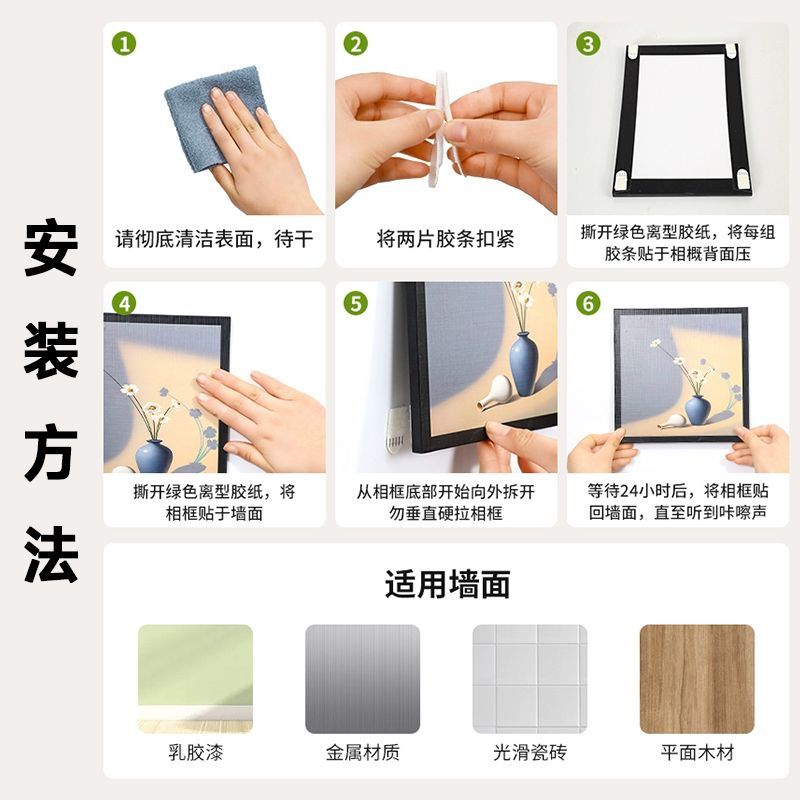 安装方法

1
请彻底清洁表面，待干

2
将两片胶条扣紧

3
撕开绿色离型胶纸，将每组胶条贴于相概背面压

4
撕开绿色离型胶纸，将相框贴于墙面

5
从相框底部开始向外拆开勿垂直硬拉相框

6
等待24小时后，将相框贴回墙面，直至听到咔嚓声

适用墙面

乳胶漆
金属材质
光滑瓷砖
平面木材