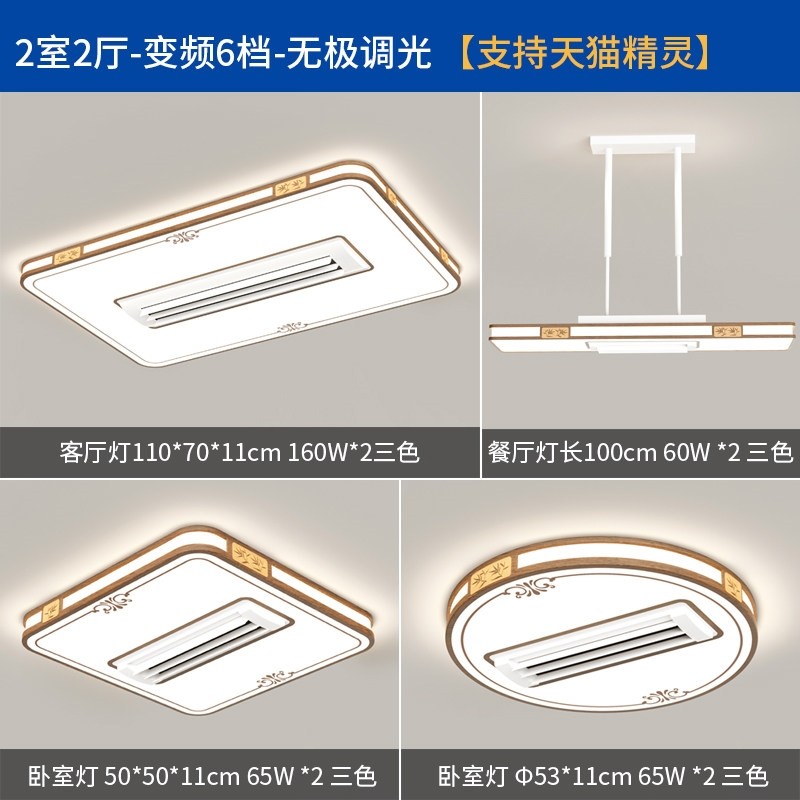 2室2厅-变频6档-无极调光 【支持天猫精灵】

客厅灯110*70*11cm 160W*2三色

餐厅灯长100cm 60W *2 三色

卧室灯 50*50*11cm 65W *2 三色

卧室灯 Φ53*11cm 65W *2 三色