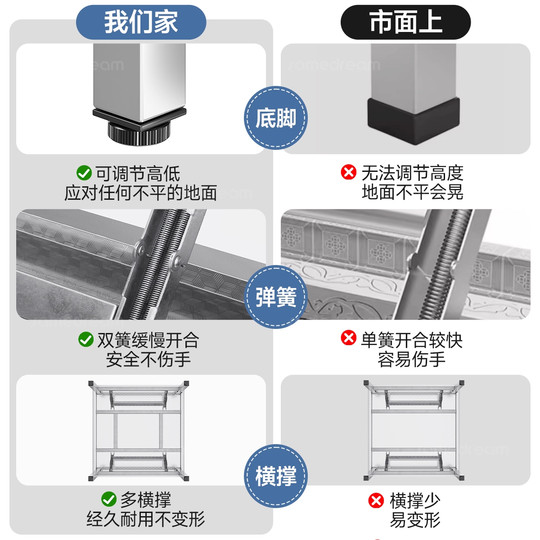 我们家

市面上

底脚

可调节高低
应对任何不平的地面

无法调节高度
地面不平会晃

弹簧

双簧缓慢开合
安全不伤手

单簧开合较快
容易伤手

横撑

多横撑
经久耐用不变形

横撑少
易变形