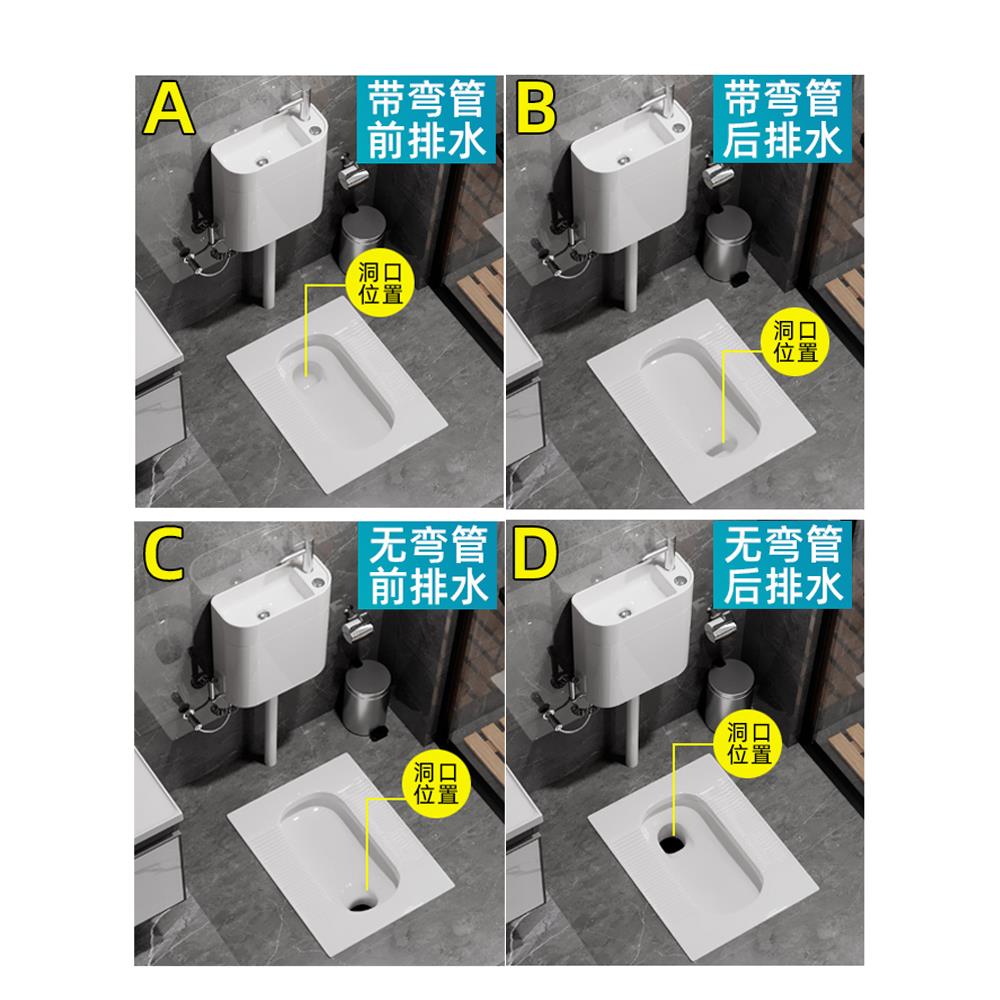 A
带弯管
前排水
洞口
位置

B
带弯管
后排水
洞口
位置

C
无弯管
前排水
洞口
位置

D
无弯管
后排水
洞口
位置