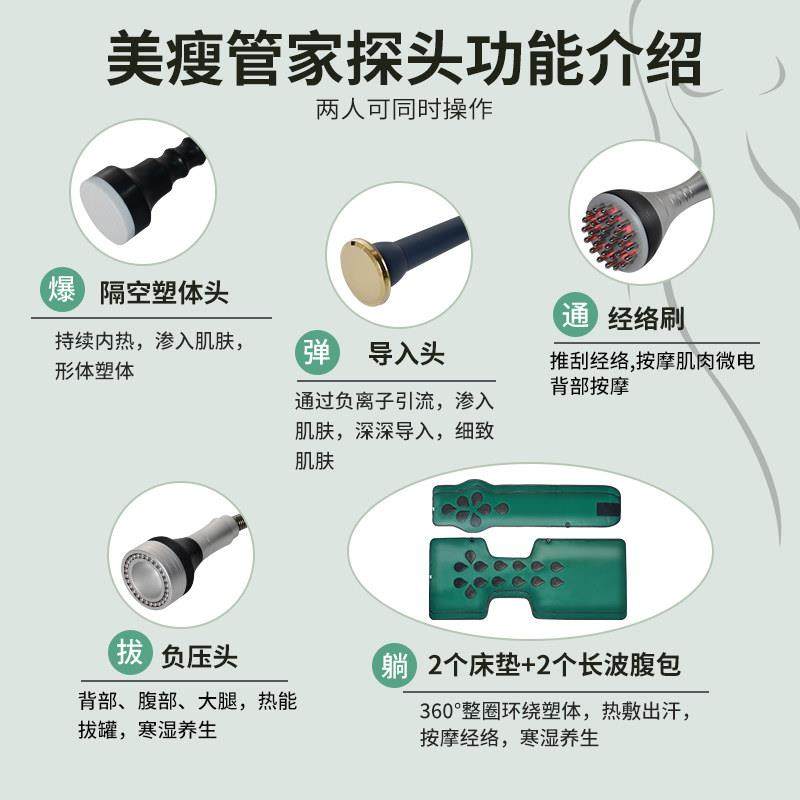 美瘦管家探头功能介绍

两人可同时操作

爆 隔空塑体头

持续内热，渗入肌肤，形体塑体

弹 导入头

通过负离子引流，渗入肌肤，深深导入，细致肌肤

通 经络刷

推刮经络,按摩肌肉微电背部按摩

拔 负压头

背部、腹部、大腿，热能拔罐，寒湿养生

躺 2个床垫+2个长波腹包

360°整圈环绕塑体，热敷出汗，按摩经络，寒湿养生