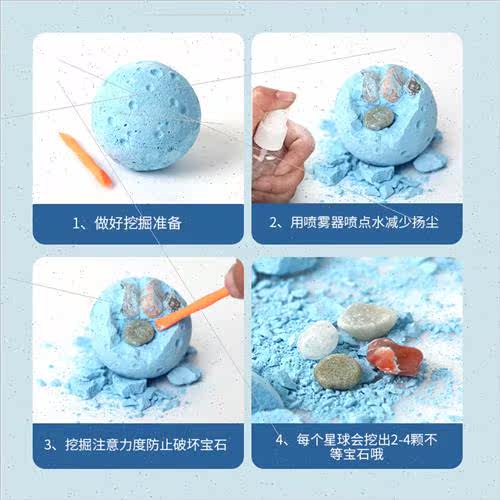 1、做好挖掘准备

2、用喷雾器喷点水减少扬尘

3、挖掘注意力度防止破坏宝石

4、每个星球会挖出2-4颗不等宝石哦