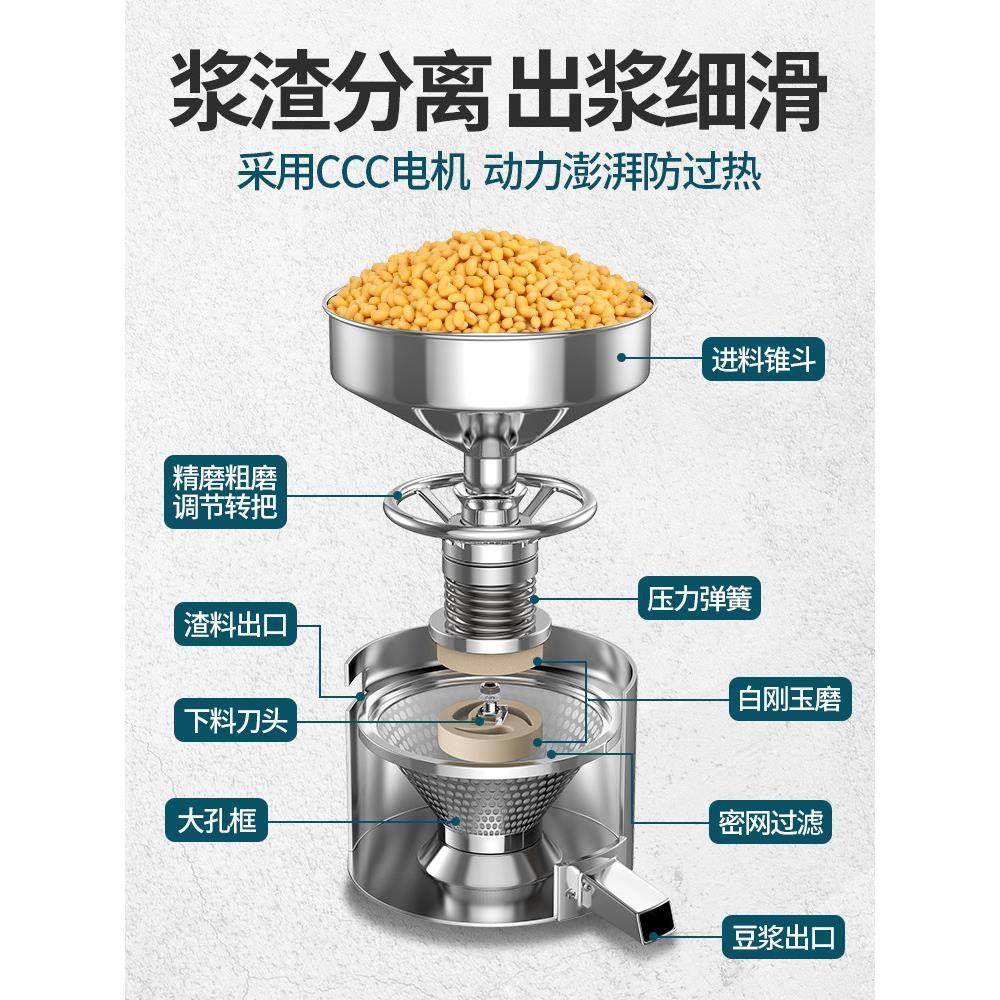 浆渣分离 出浆细滑

采用CCC电机 动力澎湃防过热

进料锥斗

精磨粗磨
调节转把

压力弹簧

渣料出口

白刚玉磨

下料刀头

大孔框

密网过滤

豆浆出口