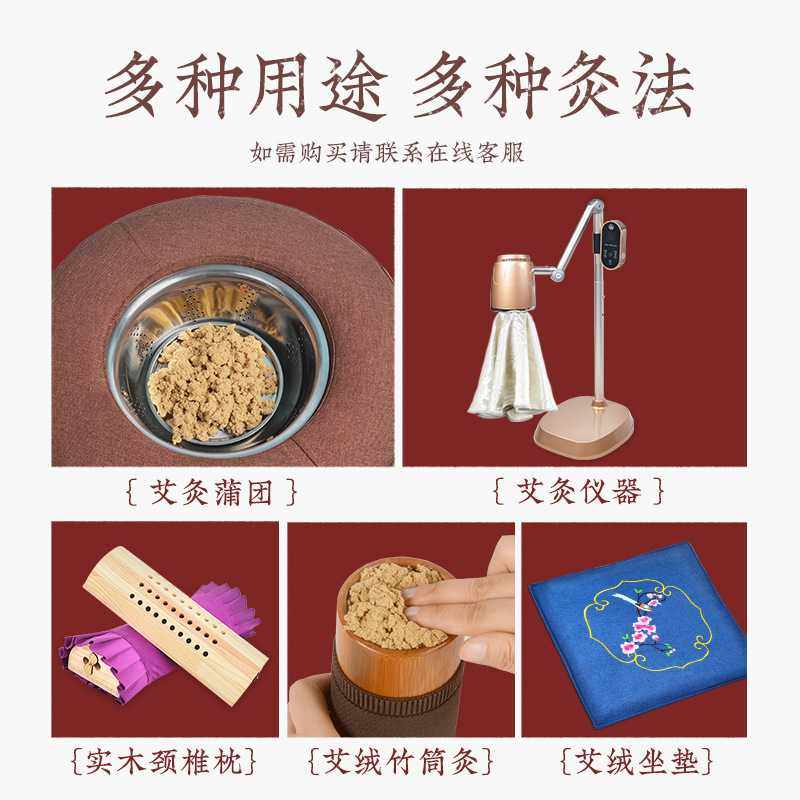 多种用途 多种灸法

如需购买请联系在线客服

{ 艾灸蒲团 }

{ 艾灸仪器 }

{实木颈椎枕}

{艾绒竹筒灸}

{艾绒坐垫}