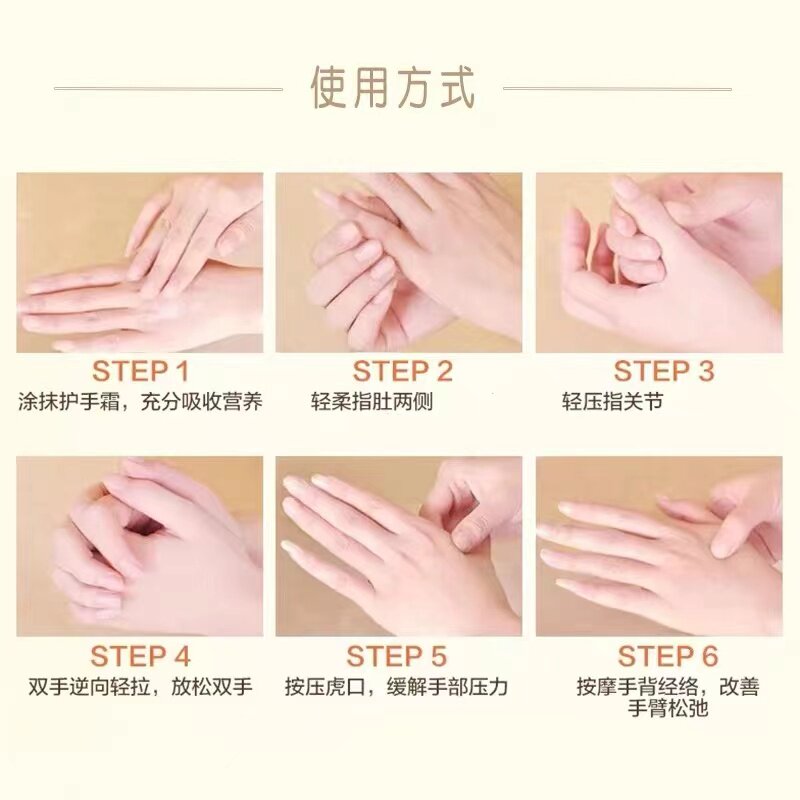 使用方式

STEP 1
涂抹护手霜，充分吸收营养

STEP 2
轻柔指肚两侧

STEP 3
轻压指关节

STEP 4
双手逆向轻拉，放松双手

STEP 5
按压虎口，缓解手部压力

STEP 6
按摩手背经络，改善手臂松弛