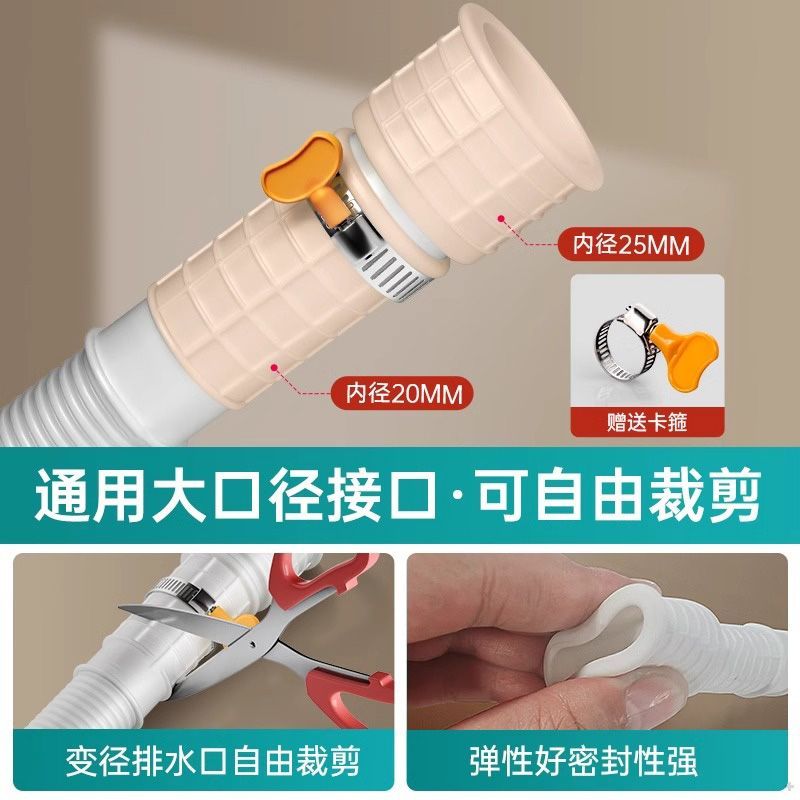 内径25MM

内径20MM

赠送卡箍

通用大口径接口·可自由裁剪

变径排水口自由裁剪

弹性好密封性强