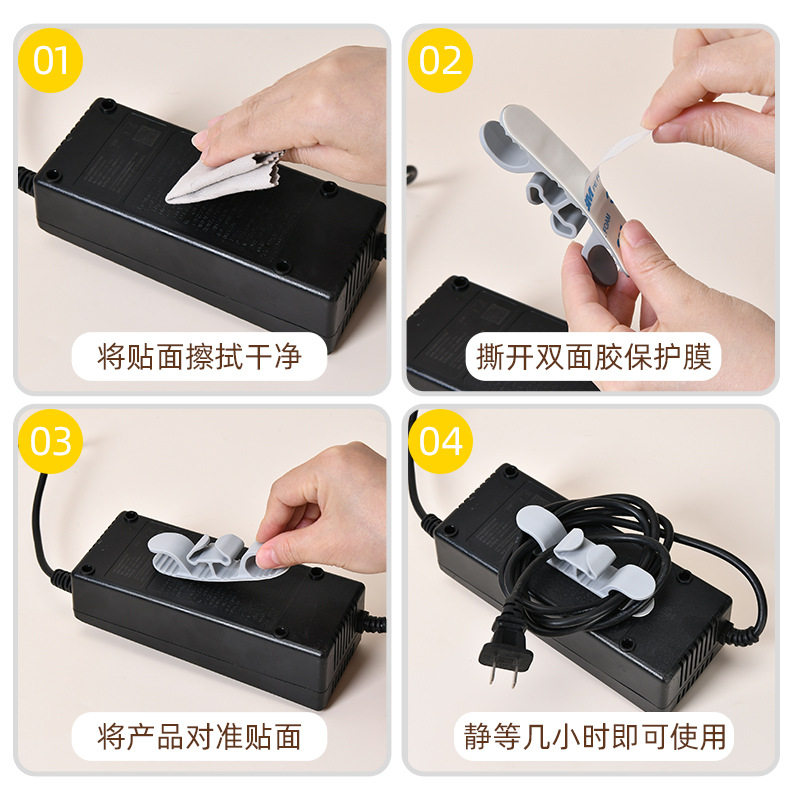 01

将贴面擦拭干净

02

撕开双面胶保护膜

03

将产品对准贴面

04

静等几小时即可使用