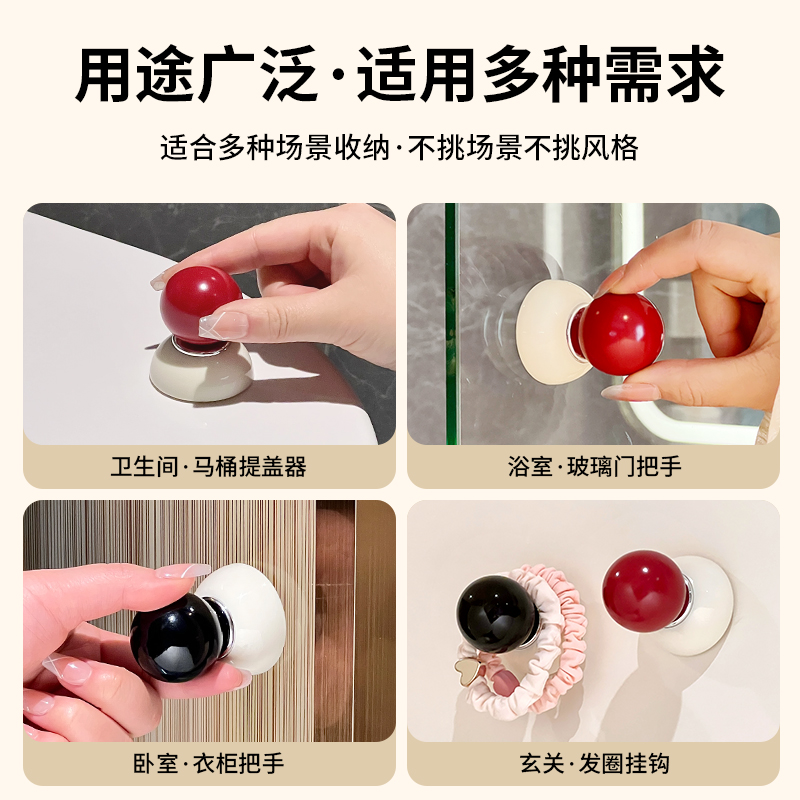 用途广泛·适用多种需求

适合多种场景收纳·不挑场景不挑风格

卫生间·马桶提盖器

浴室·玻璃门把手

卧室·衣柜把手

玄关·发圈挂钩