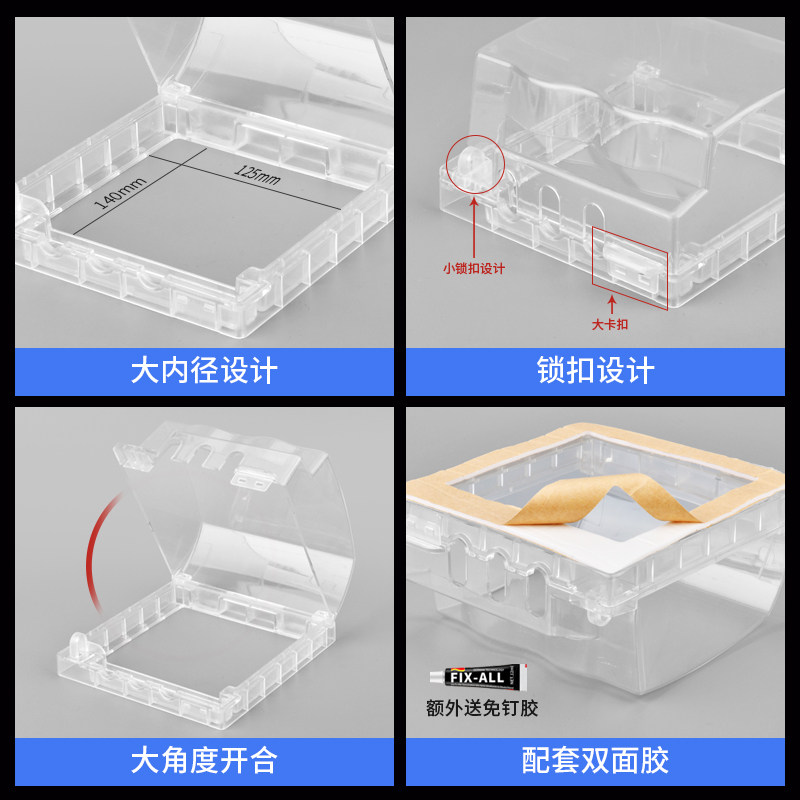 140mm
125mm
大内径设计

小锁扣设计
大卡扣
锁扣设计

大角度开合

FIX-ALL
额外送免钉胶
配套双面胶