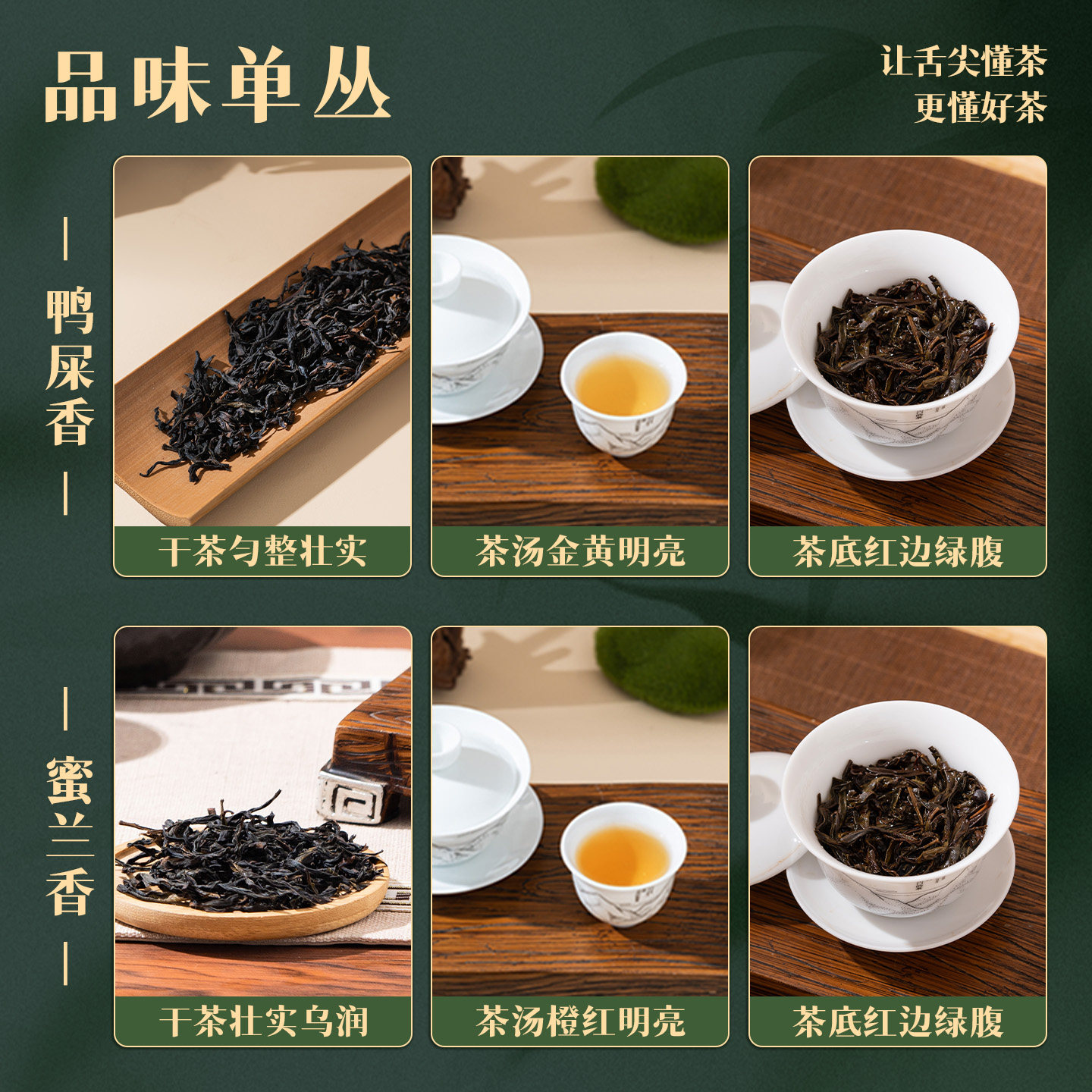 品味单丛

让舌尖懂茶
更懂好茶

鸭屎香

干茶匀整壮实

茶汤金黄明亮

茶底红边绿腹

蜜兰香

干茶壮实乌润

茶汤橙红明亮

茶底红边绿腹