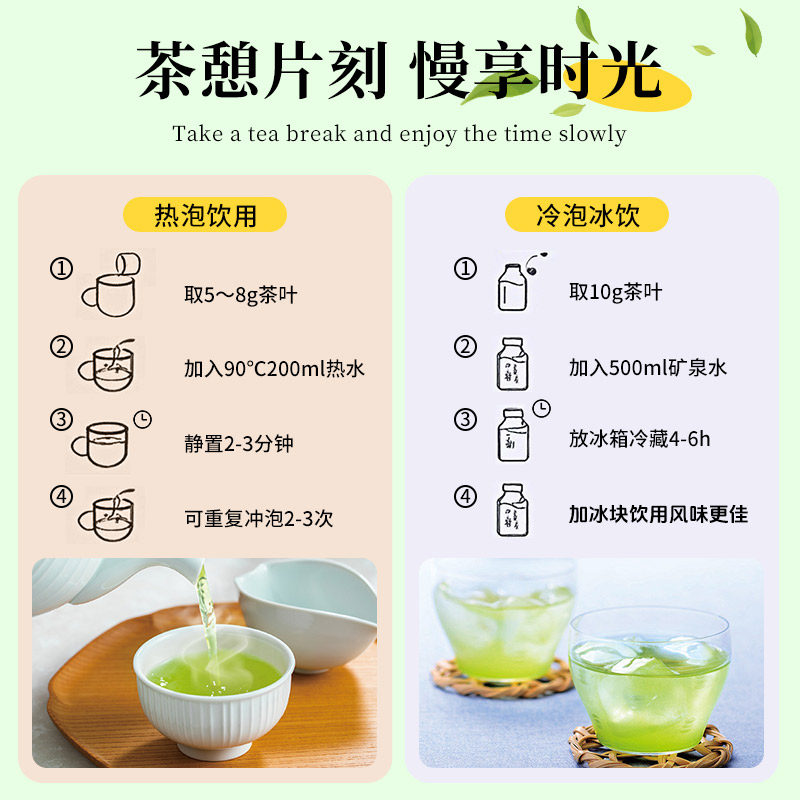 茶憩片刻 慢享时光

Take a tea break and enjoy the time slowly

热泡饮用

① 取5～8g茶叶

② 加入90°C200ml热水

③ 静置2-3分钟

④ 可重复冲泡2-3次

冷泡冰饮

① 取10g茶叶

② 加入500ml矿泉水

③ 放冰箱冷藏4-6h

④ 加冰块饮用风味更佳