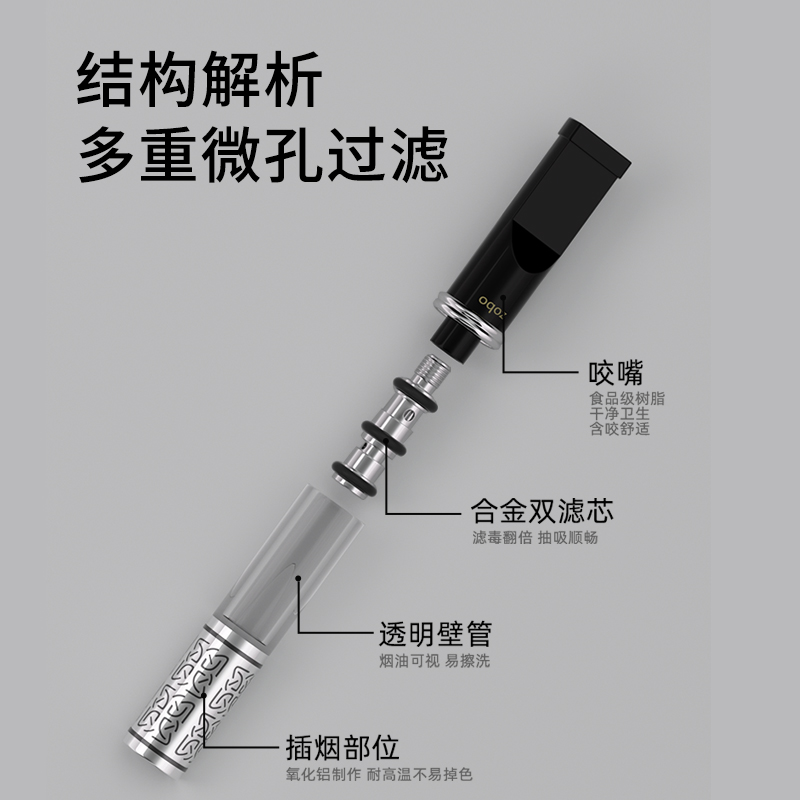 结构解析
多重微孔过滤

zobo

咬嘴
食品级树脂
干净卫生
含咬舒适

合金双滤芯
滤毒翻倍 抽吸顺畅

透明壁管
烟油可视 易擦洗

插烟部位
氧化铝制作 耐高温不易掉色