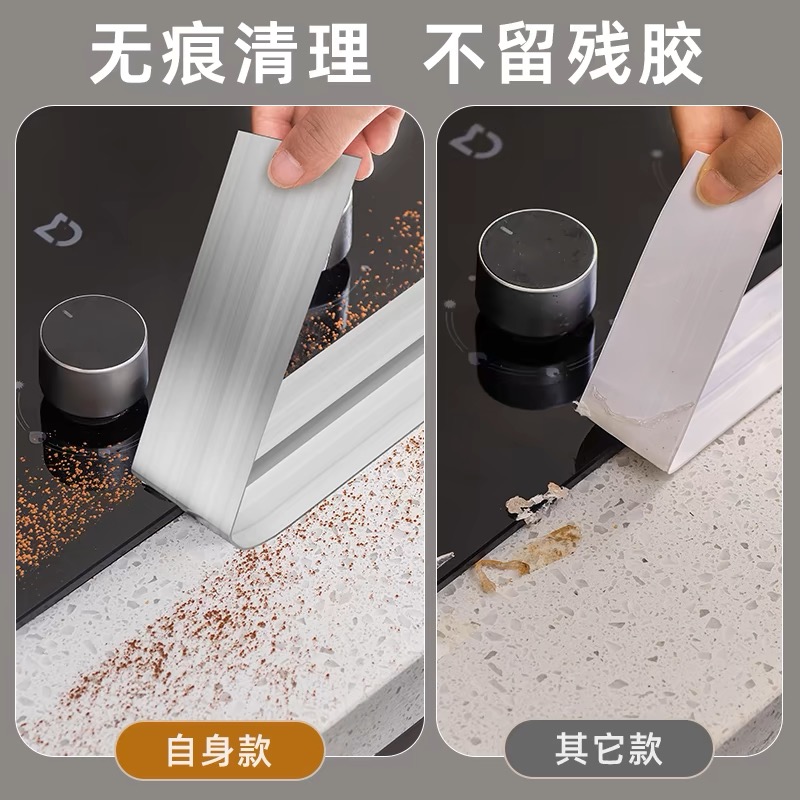 无痕清理 不留残胶

自身款

其它款