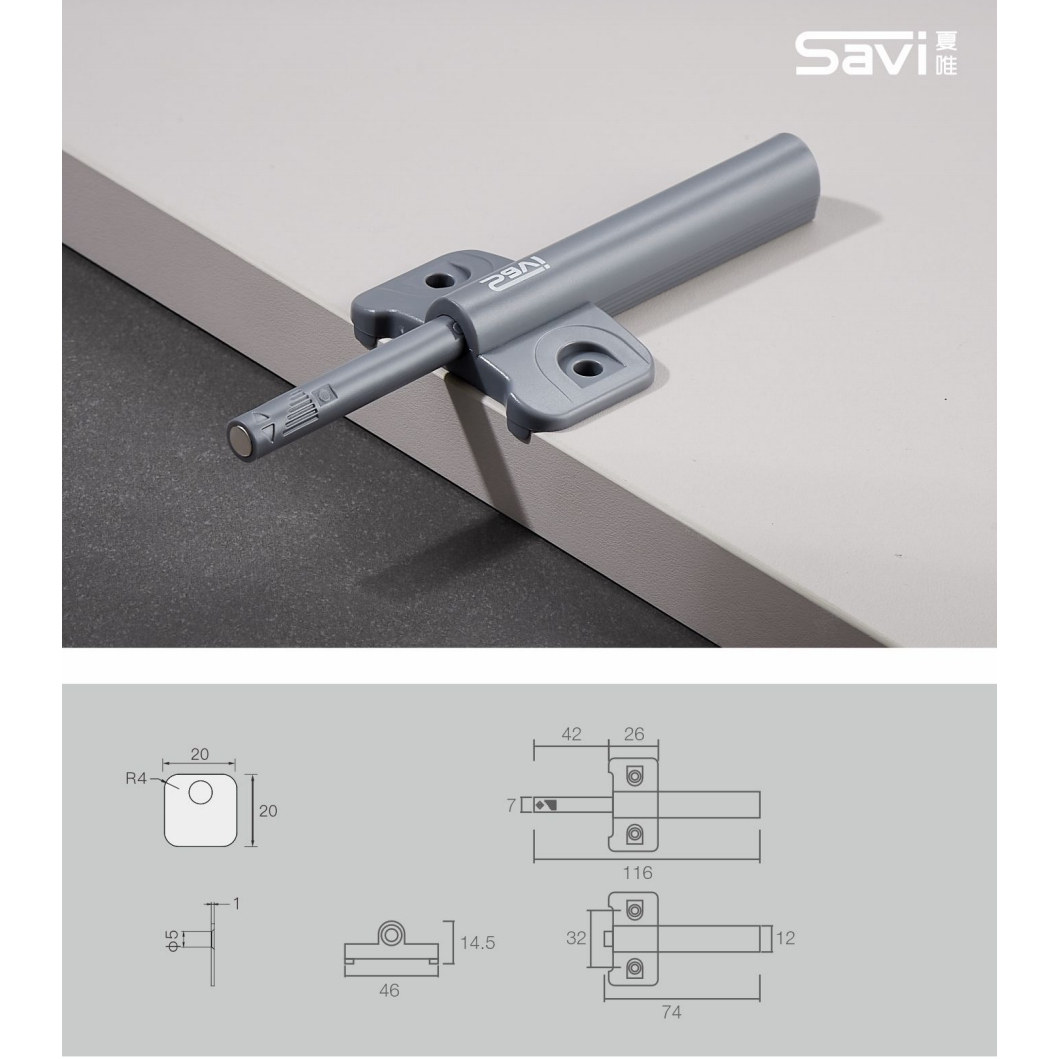 savi 夏唯

savi

20
R4
20

42
26
7
116

1
Φ5

14.5
46

32
12
74