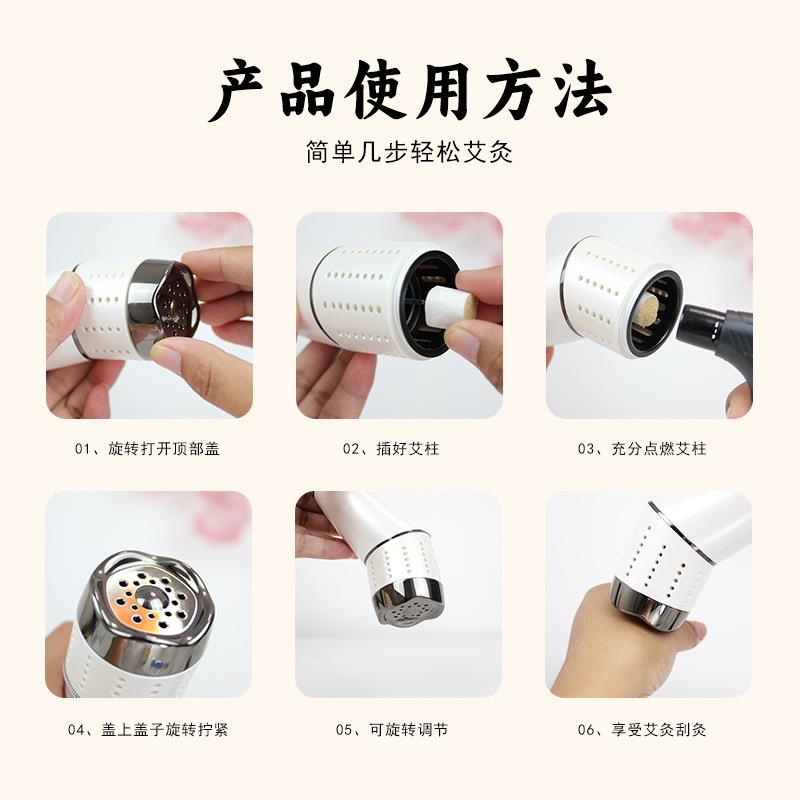 产品使用方法

简单几步轻松艾灸

01、旋转打开顶部盖

02、插好艾柱

03、充分点燃艾柱

04、盖上盖子旋转拧紧

05、可旋转调节

06、享受艾灸刮灸